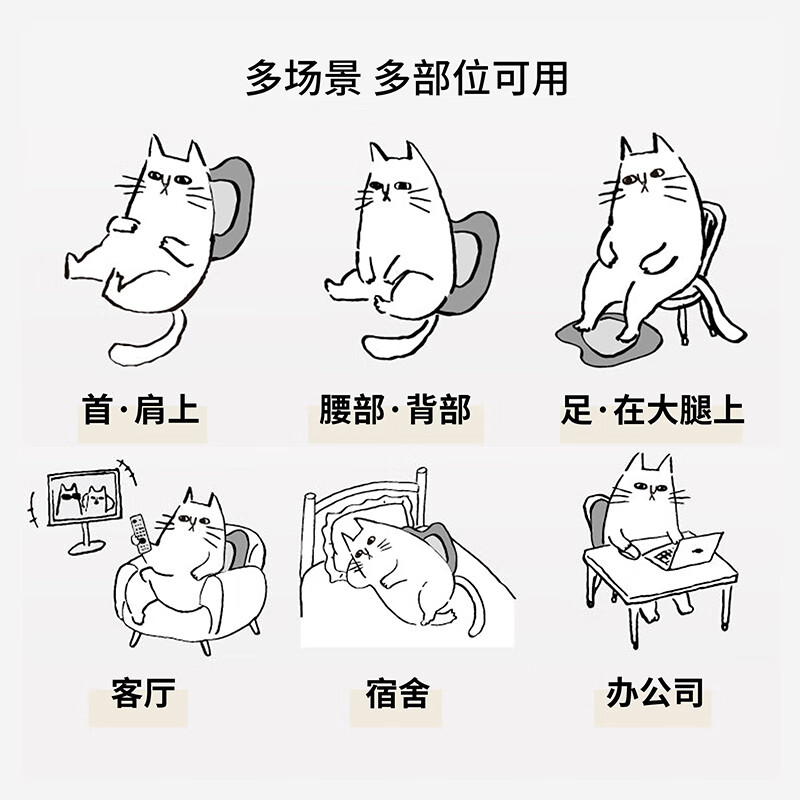 多场景 多部位可用

首·肩上

腰部·背部

足·在大腿上

客厅

宿舍

办公司