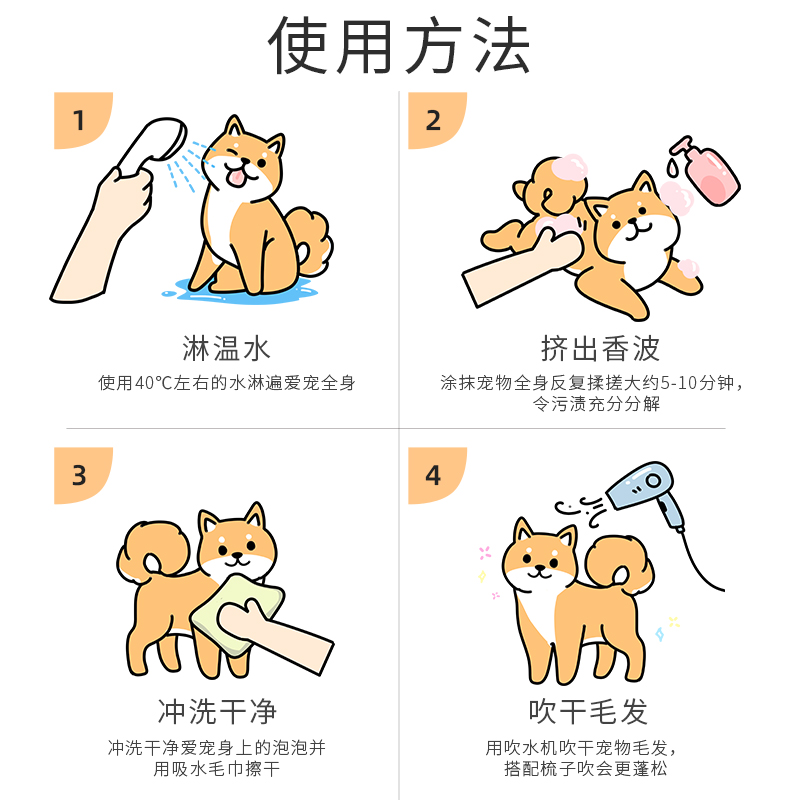 使用方法

1

淋温水

使用40℃左右的水淋遍爱宠全身

2

挤出香波

涂抹宠物全身反复揉搓大约5-10分钟，令污渍充分分解

3

冲洗干净

冲洗干净爱宠身上的泡泡并用吸水毛巾擦干

4

吹干毛发

用吹水机吹干宠物毛发，搭配梳子吹会更蓬松