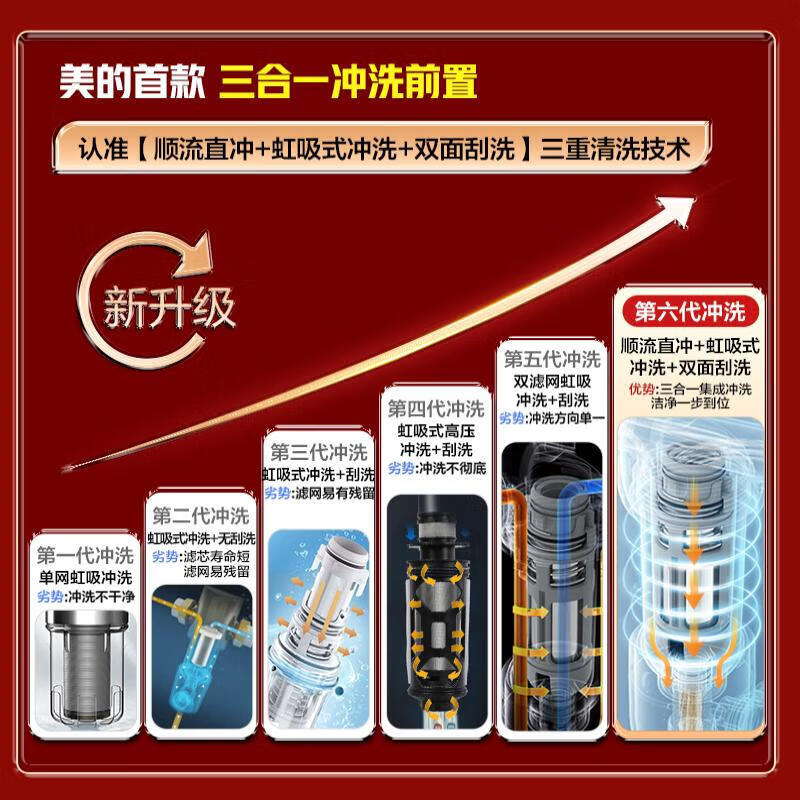 美的首款 三合一冲洗前置

认准【顺流直冲+虹吸式冲洗+双面刮洗】三重清洗技术

新升级

第一代冲洗
单网虹吸冲洗
劣势:冲洗不干净

第二代冲洗
虹吸式冲洗+无刮洗
劣势:滤芯寿命短 滤网易残留

第三代冲洗
虹吸式冲洗+刮洗
劣势:滤网易有残留

第四代冲洗
虹吸式高压冲洗+刮洗
劣势:冲洗不彻底

第五代冲洗
双滤网虹吸冲洗+刮洗
劣势:冲洗方向单一

第六代冲洗
顺流直冲+虹吸式冲洗+双面刮洗
优势:三合一集成冲洗 洁净一步到位