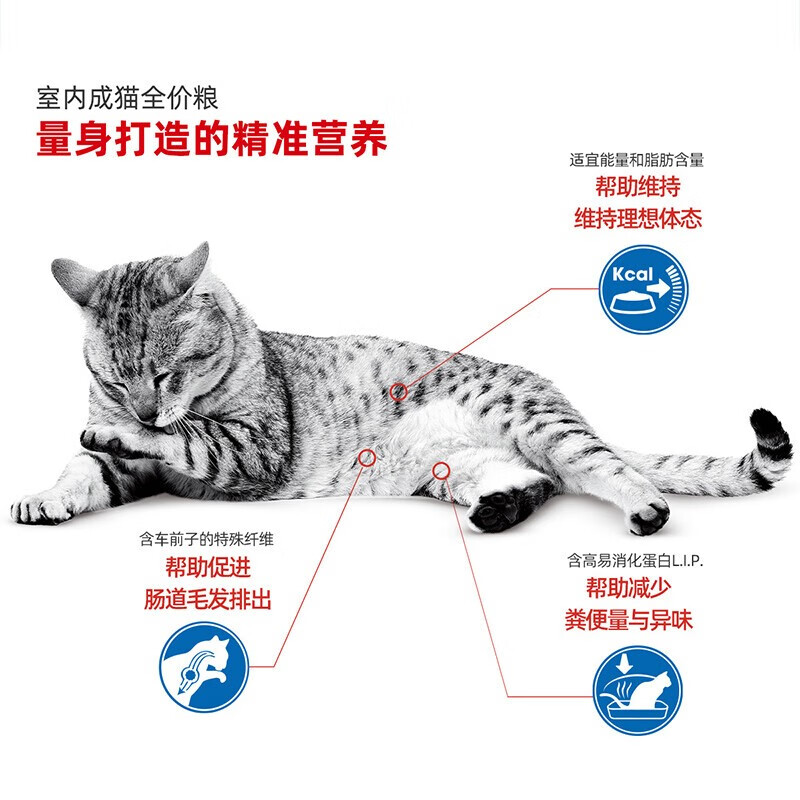 室内成猫全价粮
量身打造的精准营养

适宜能量和脂肪含量
帮助维持
维持理想体态

Kcal

含车前子的特殊纤维
帮助促进
肠道毛发排出

含高易消化蛋白L.I.P.
帮助减少
粪便量与异味