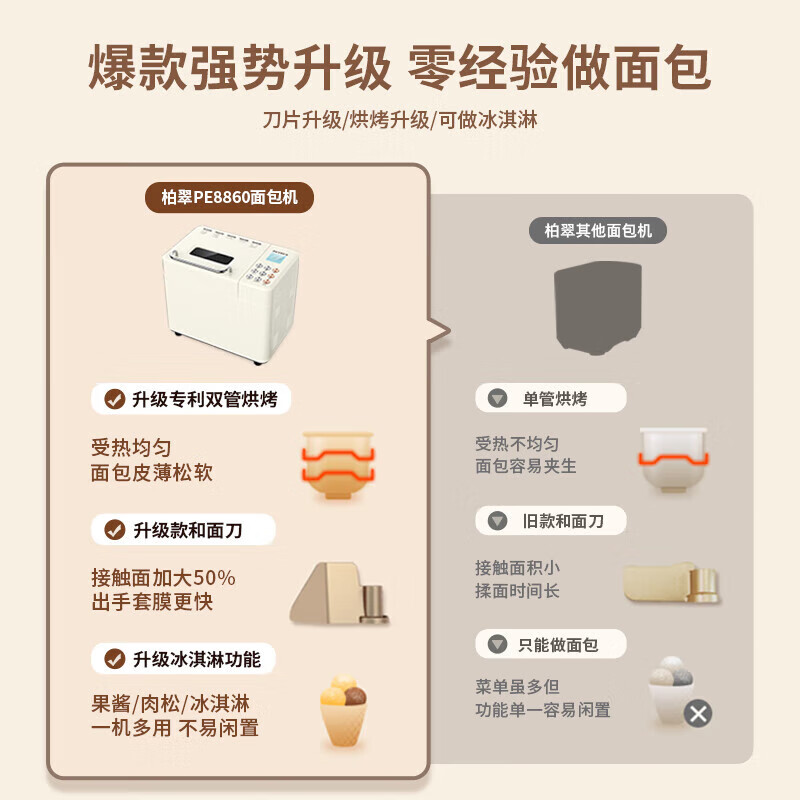 爆款强势升级 零经验做面包

刀片升级/烘烤升级/可做冰淇淋

柏翠PE8860面包机

升级专利双管烘烤

受热均匀
面包皮薄松软

升级款和面刀

接触面加大50%
出手套膜更快

升级冰淇淋功能

果酱/肉松/冰淇淋
一机多用 不易闲置

柏翠其他面包机

单管烘烤

受热不均匀
面包容易夹生

旧款和面刀

接触面积小
揉面时间长

只能做面包

菜单虽多但
功能单一容易闲置