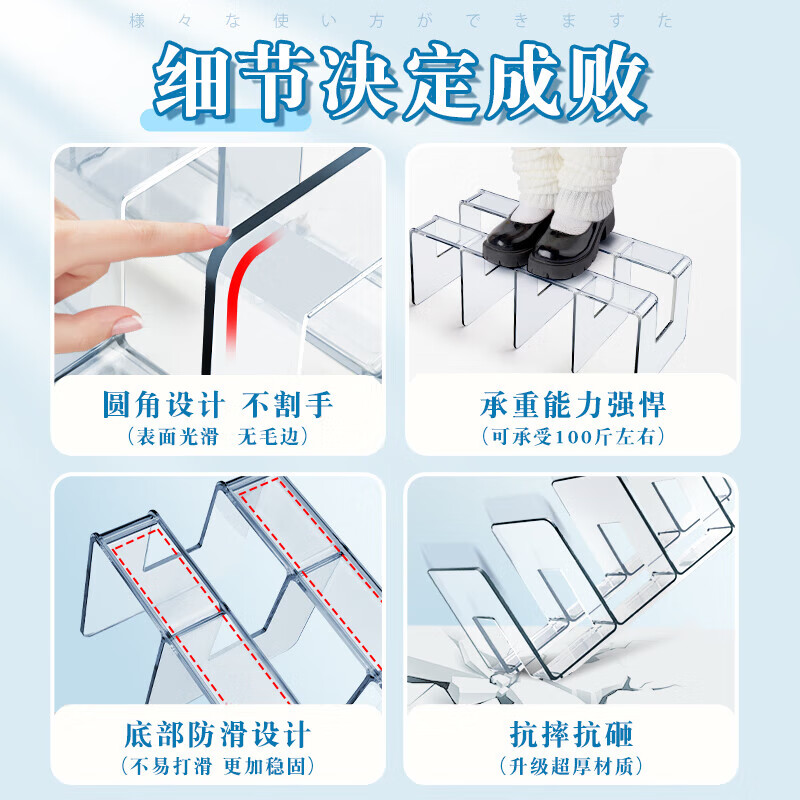 様々な使い方ができますた

细节决定成败

圆角设计 不割手
（表面光滑 无毛边）

承重能力强悍
（可承受100斤左右）

底部防滑设计
（不易打滑 更加稳固）

抗摔抗砸
（升级超厚材质）