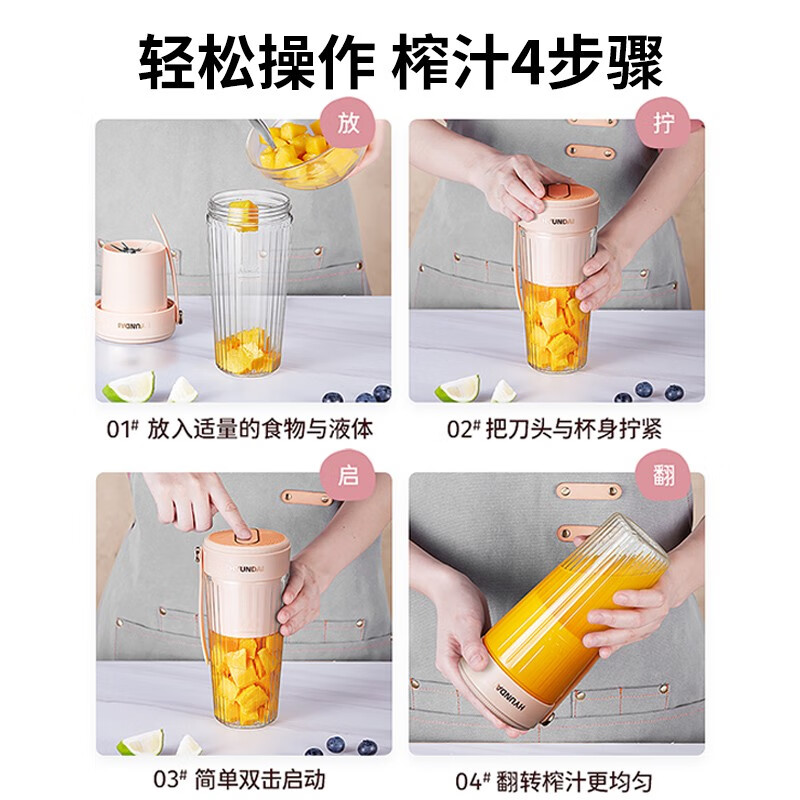 轻松操作 榨汁4步骤

放

HYUNDAI

01# 放入适量的食物与液体

拧

HYUNDAI

02# 把刀头与杯身拧紧

启

HYUNDAI

03# 简单双击启动

翻

HYUNDAI

04# 翻转榨汁更均匀