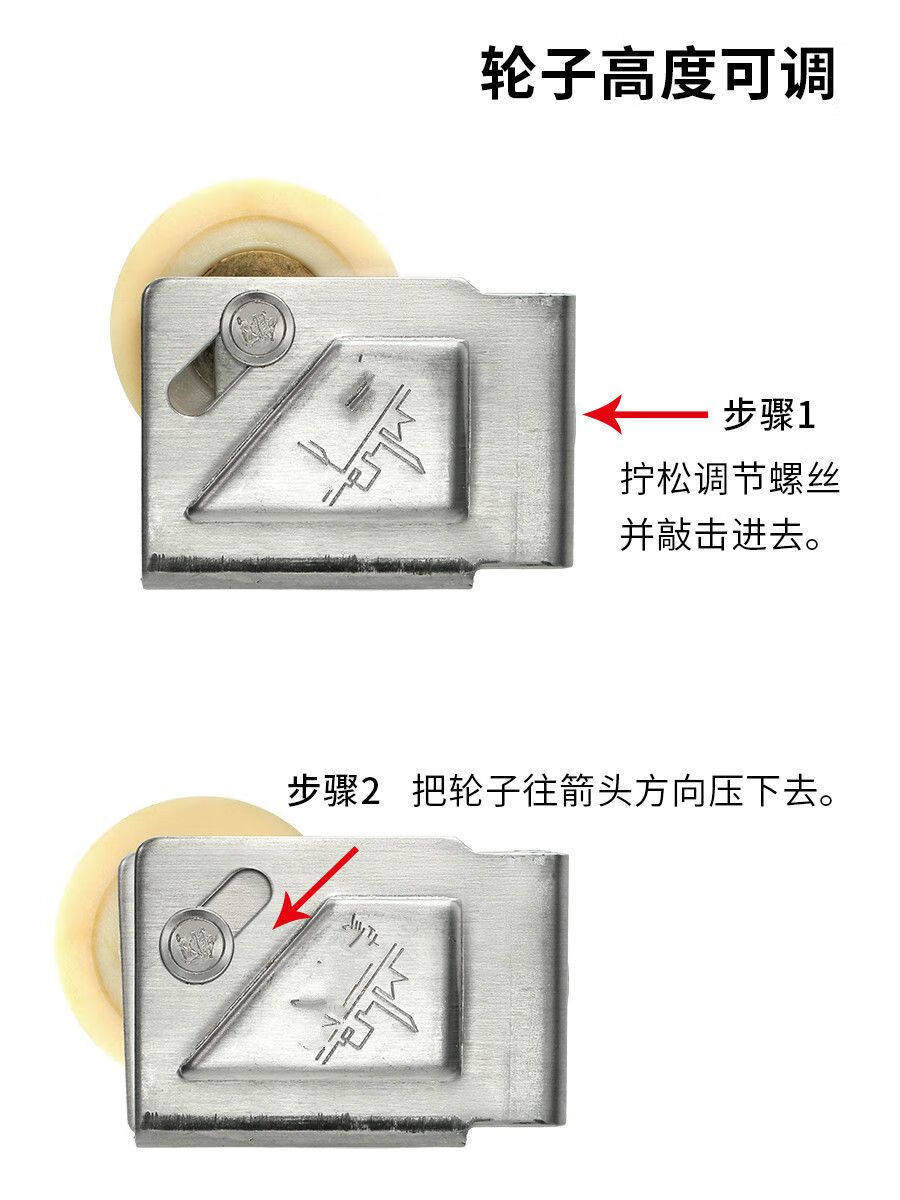 轮子高度可调

步骤1

拧松调节螺丝并敲击进去。

步骤2 把轮子往箭头方向压下去。