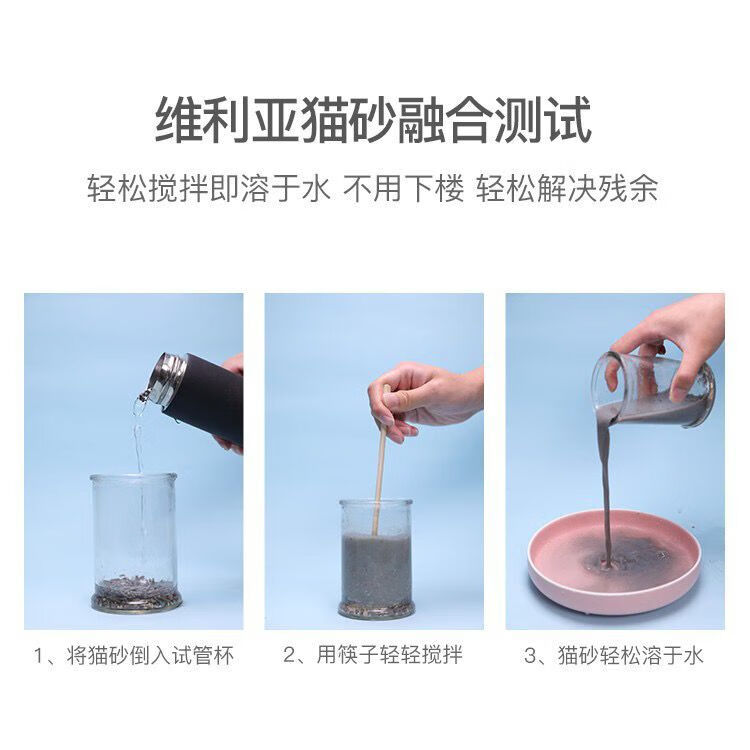 维利亚猫砂融合测试

轻松搅拌即溶于水 不用下楼 轻松解决残余

1、将猫砂倒入试管杯

2、用筷子轻轻搅拌

3、猫砂轻松溶于水