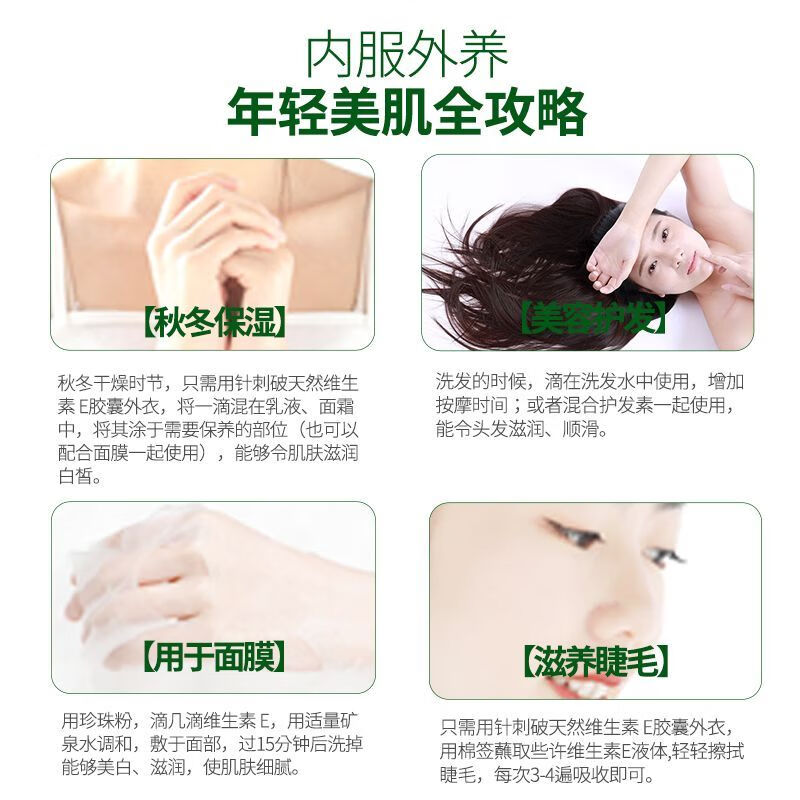 内服外养
年轻美肌全攻略

【秋冬保湿】

秋冬干燥时节，只需用针刺破天然维生素 E胶囊外衣，将一滴混在乳液、面霜中，将其涂于需要保养的部位（也可以配合面膜一起使用），能够令肌肤滋润白皙。

【美容护发】

洗发的时候，滴在洗发水中使用，增加按摩时间；或者混合护发素一起使用，能令头发滋润、顺滑。

【用于面膜】

用珍珠粉，滴几滴维生素 E，用适量矿泉水调和，敷于面部，过15分钟后洗掉能够美白、滋润，使肌肤细腻。

【滋养睫毛】

只需用针刺破天然维生素 E胶囊外衣，用棉签蘸取些许维生素E液体，轻轻擦拭睫毛，每次3-4遍吸收即可。