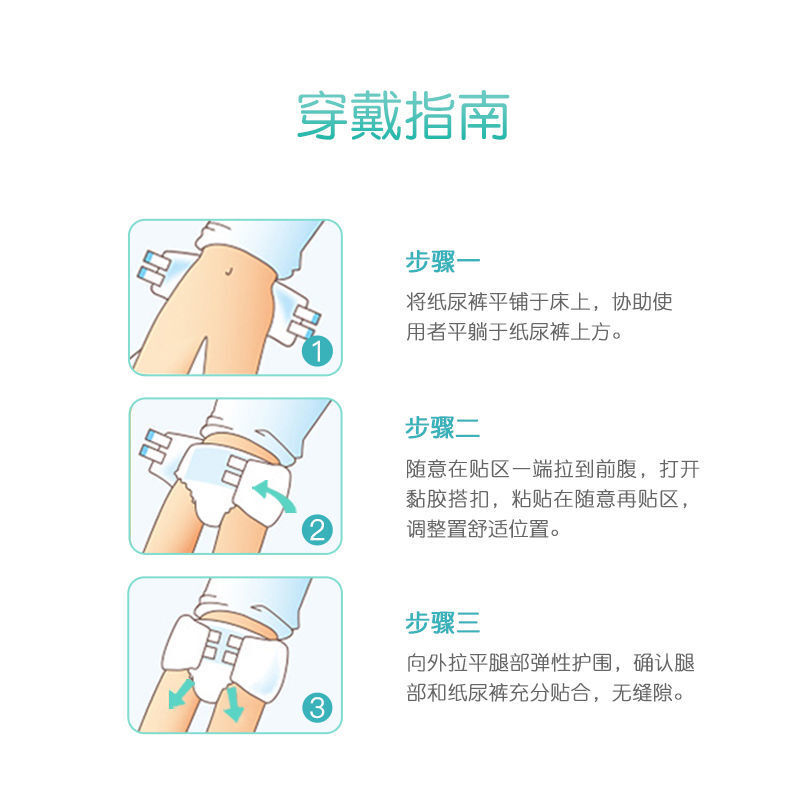 穿戴指南

1

步骤一

将纸尿裤平铺于床上，协助使用者平躺于纸尿裤上方。

2

步骤二

随意在贴区一端拉到前腹，打开黏胶搭扣，粘贴在随意再贴区，调整置舒适位置。

3

步骤三

向外拉平腿部弹性护围，确认腿部和纸尿裤充分贴合，无缝隙。