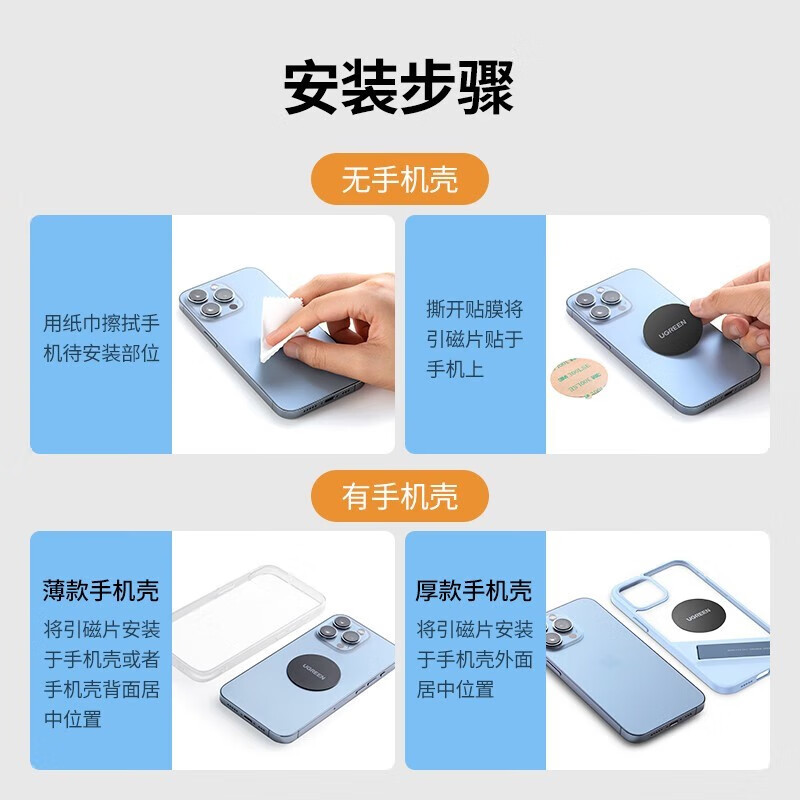 安装步骤

无手机壳

用纸巾擦拭手机待安装部位

撕开贴膜将引磁片贴于手机上

UGREEN

有手机壳

薄款手机壳

将引磁片安装于手机壳或者手机壳背面居中位置

UGREEN

厚款手机壳

将引磁片安装于手机壳外面居中位置

UGREEN