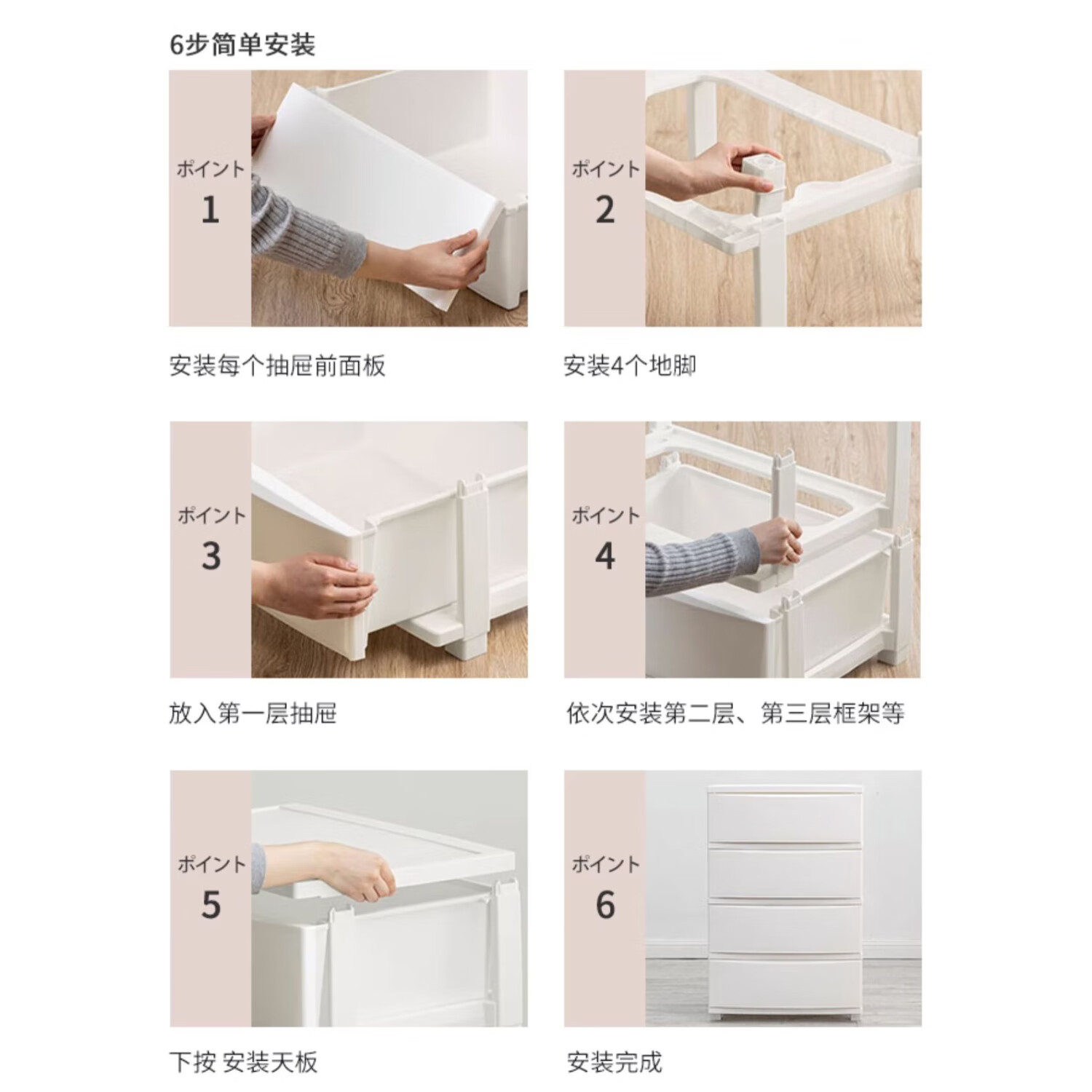 6步简单安装

ポイント
1

安装每个抽屉前面板

ポイント
2

安装4个地脚

ポイント
3

放入第一层抽屉

ポイント
4

依次安装第二层、第三层框架等

ポイント
5

下按 安装天板

ポイント
6

安装完成