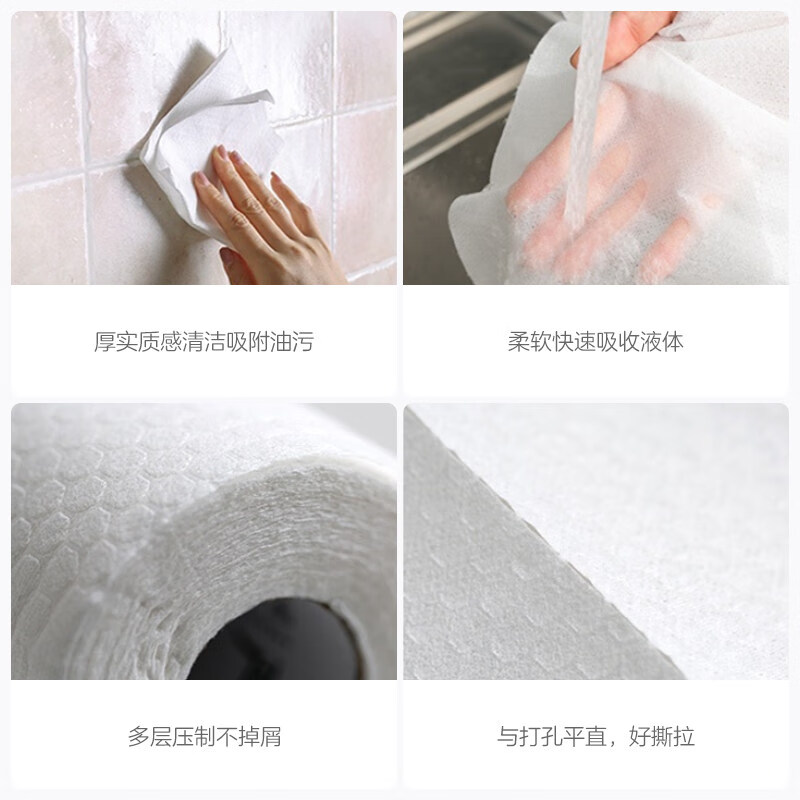 厚实质感清洁吸附油污

柔软快速吸收液体

多层压制不掉屑

与打孔平直，好撕拉