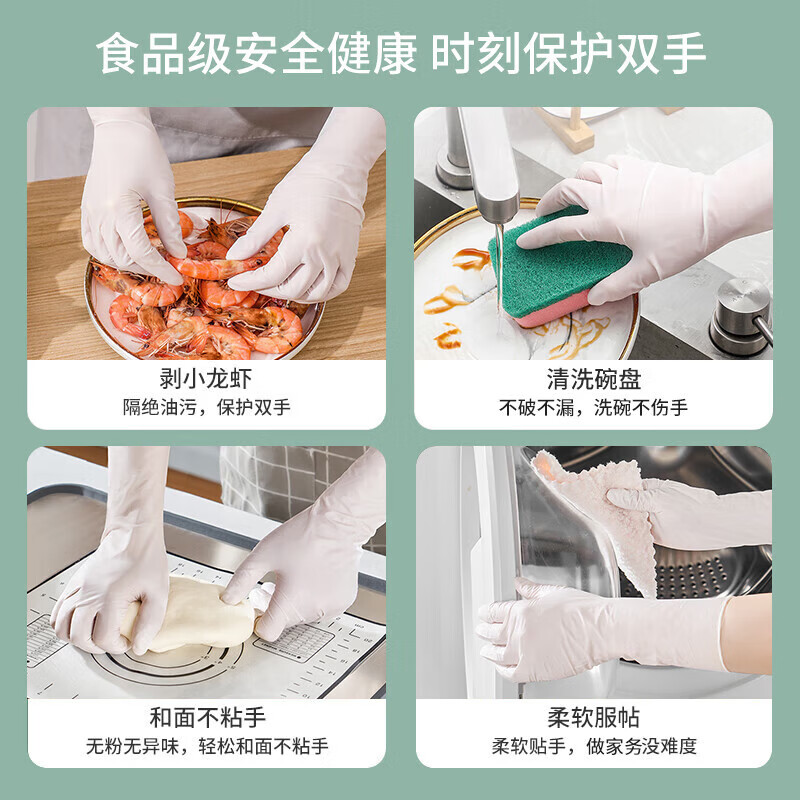 食品级安全健康 时刻保护双手

剥小龙虾
隔绝油污，保护双手

清洗碗盘
不破不漏，洗碗不伤手

和面不粘手
无粉无异味，轻松和面不粘手

柔软服帖
柔软贴手，做家务没难度