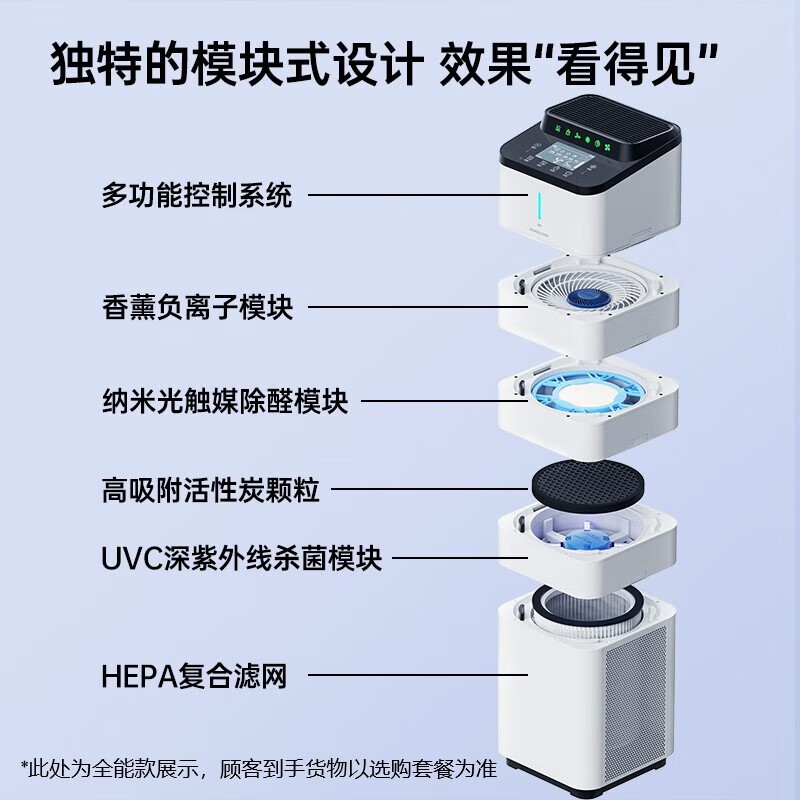 独特的模块式设计 效果“看得见”

多功能控制系统

香薰负离子模块

纳米光触媒除醛模块

高吸附活性炭颗粒

UVC深紫外线杀菌模块

HEPA复合滤网

*此处为全能款展示，顾客到手货物以选购套餐为准