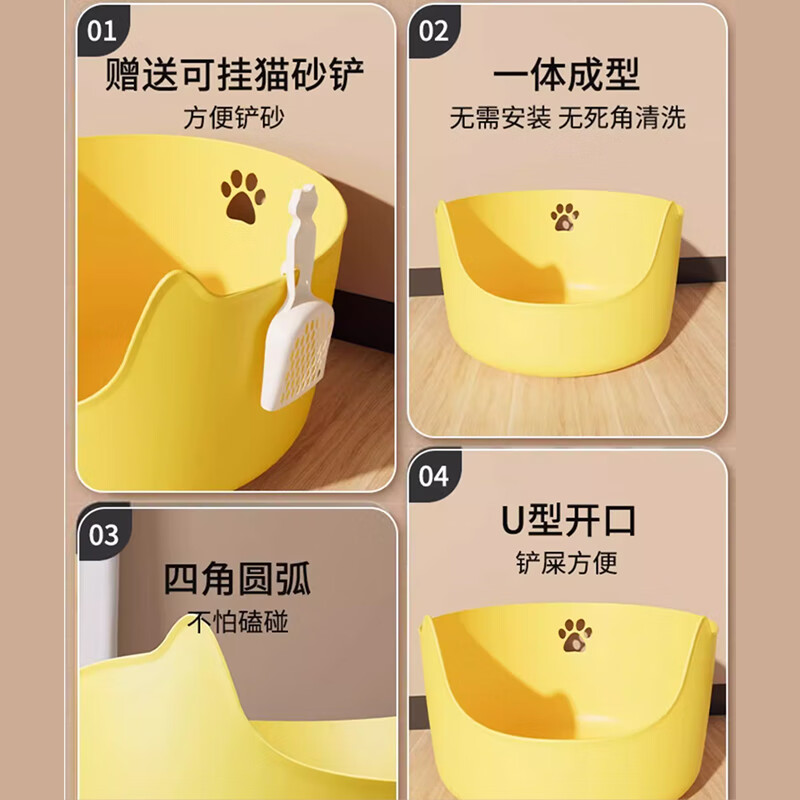 01
赠送可挂猫砂铲
方便铲砂

02
一体成型
无需安装 无死角清洗

03
四角圆弧
不怕磕碰

04
U型开口
铲屎方便