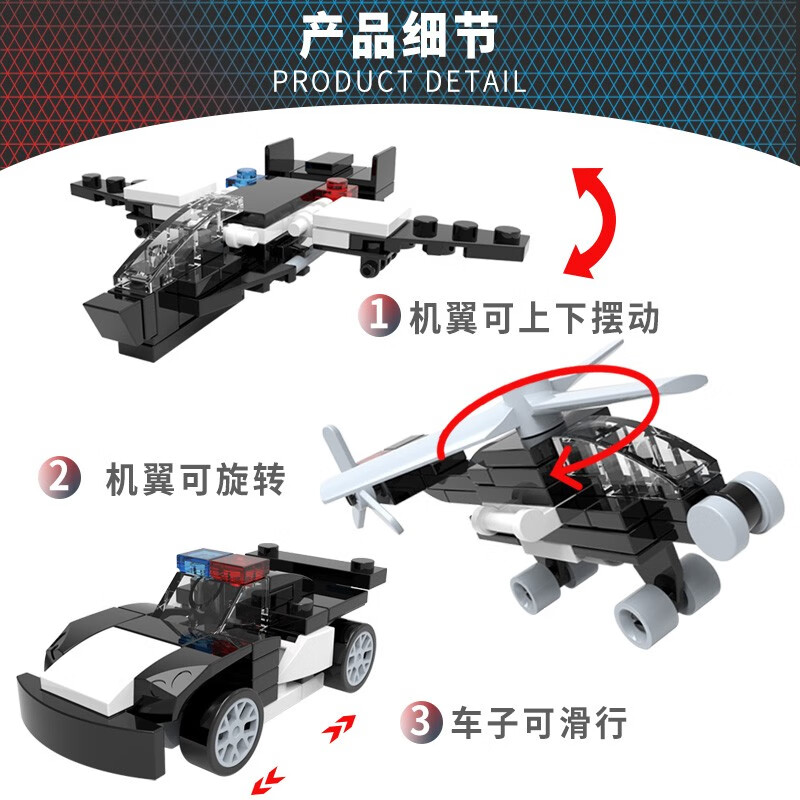 产品细节
PRODUCT DETAIL

1 机翼可上下摆动

2 机翼可旋转

3 车子可滑行