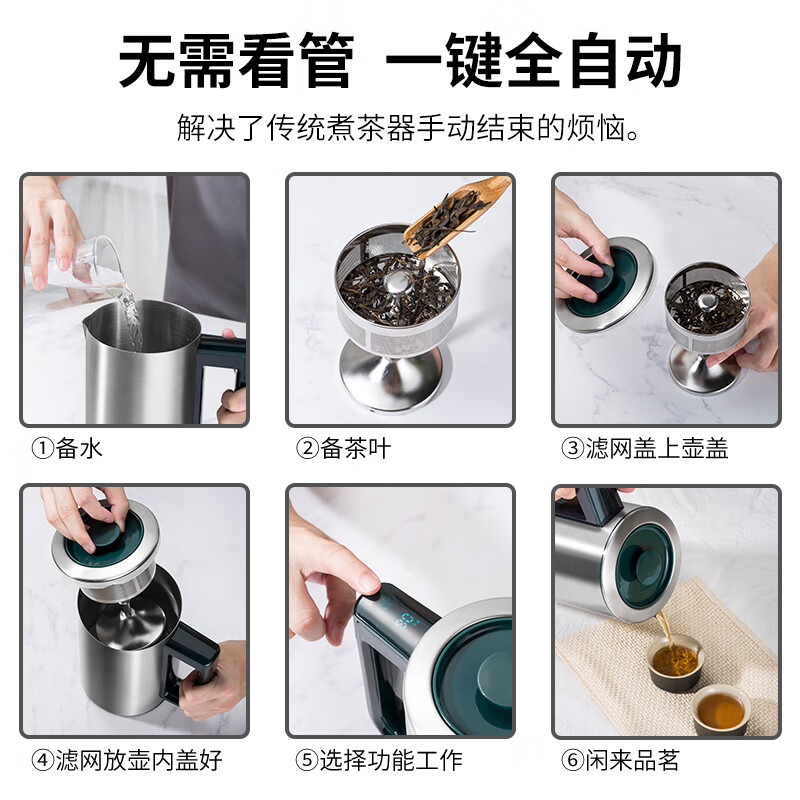 无需看管 一键全自动

解决了传统煮茶器手动结束的烦恼。

①备水

②备茶叶

③滤网盖上壶盖

④滤网放壶内盖好

⑤选择功能工作

⑥闲来品茗