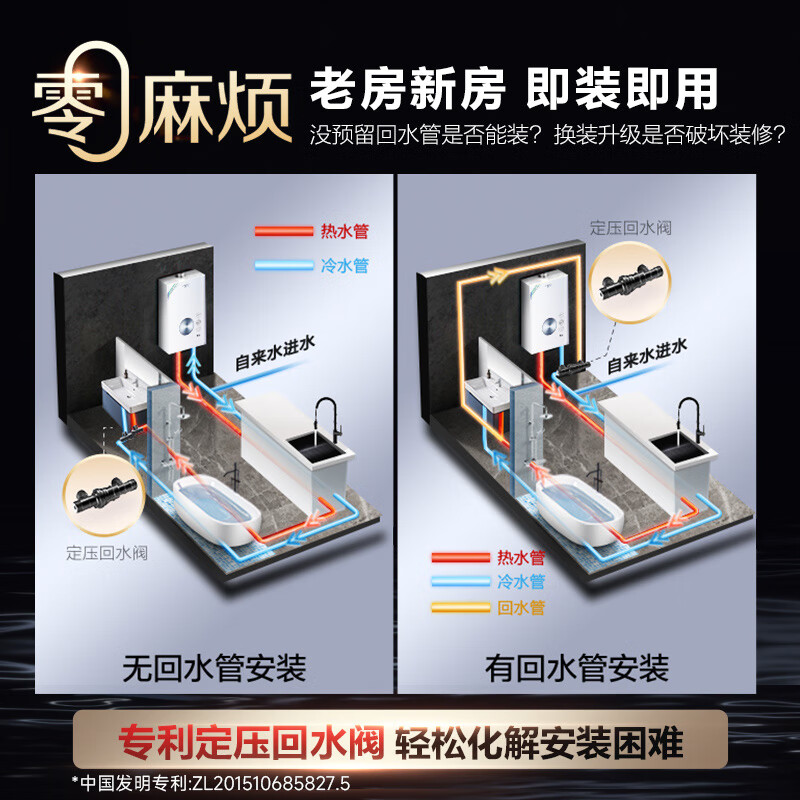 零麻烦 老房新房 即装即用

没预留回水管是否能装？换装升级是否破坏装修？

热水管
冷水管
自来水进水
定压回水阀
无回水管安装

定压回水阀
自来水进水
热水管
冷水管
回水管
有回水管安装

专利定压回水阀 轻松化解安装困难

*中国发明专利:ZL201510685827.5