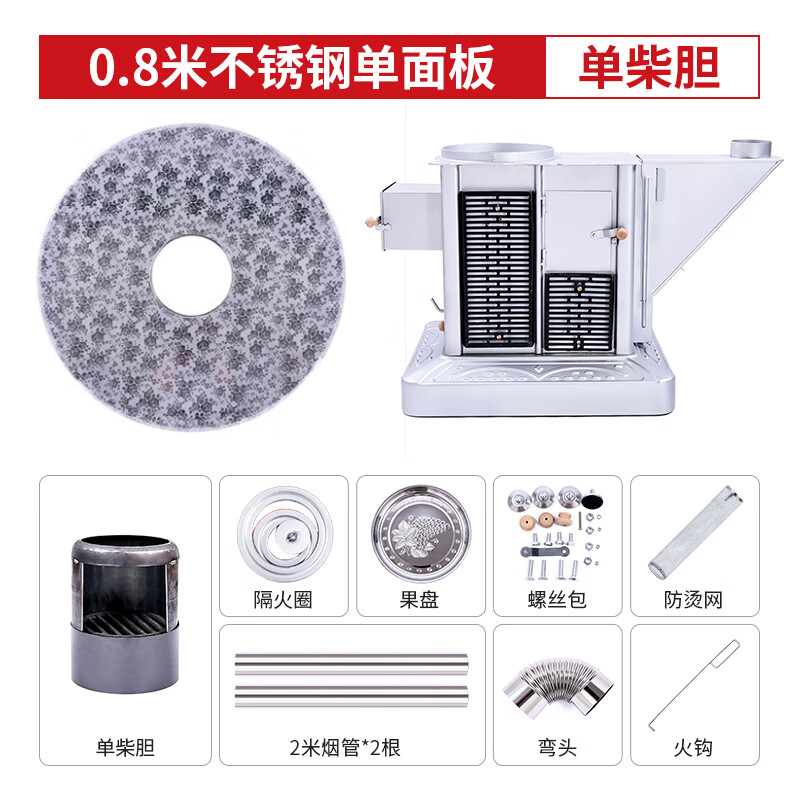 0.8米不锈钢单面板

单柴胆

隔火圈

果盘

螺丝包

防烫网

单柴胆

2米烟管*2根

弯头

火钩