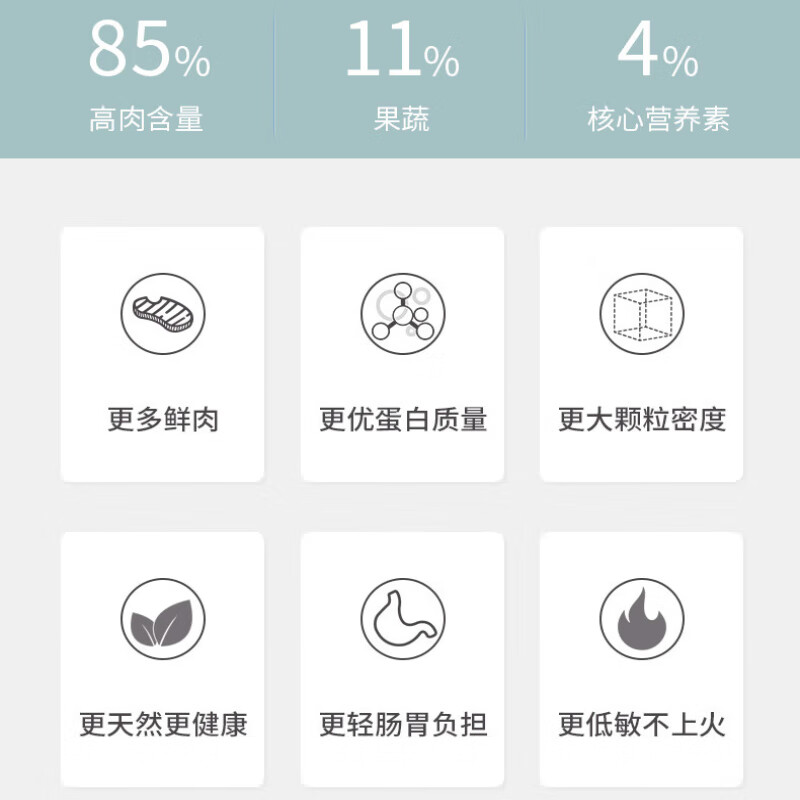 85%
高肉含量

11%
果蔬

4%
核心营养素

更多鲜肉

更优蛋白质量

更大颗粒密度

更天然更健康

更轻肠胃负担

更低敏不上火