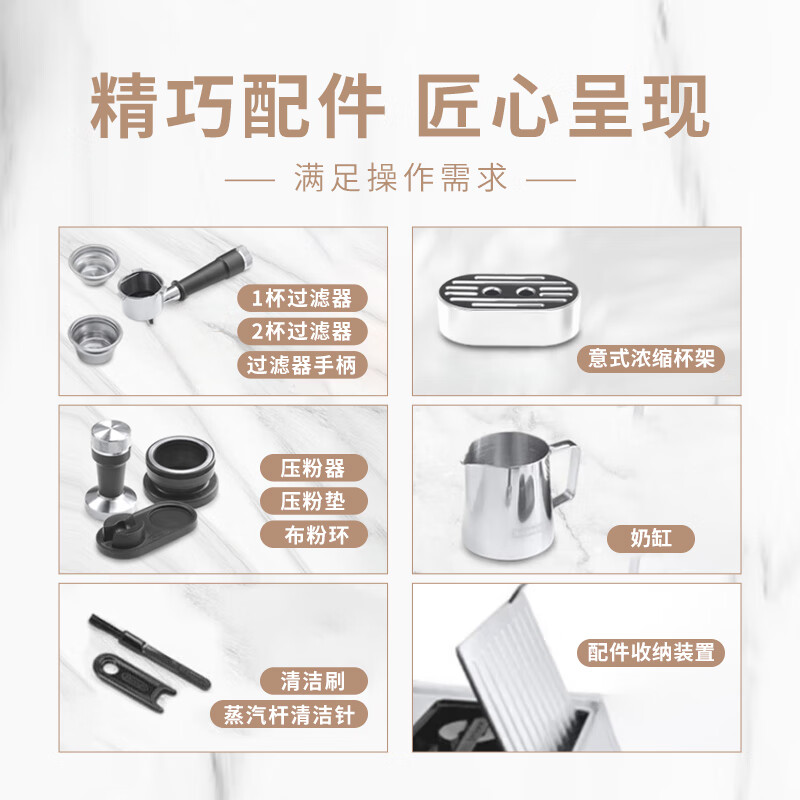 精巧配件 匠心呈现

— 满足操作需求 —

1杯过滤器

2杯过滤器

过滤器手柄

意式浓缩杯架

压粉器

压粉垫

布粉环

奶缸

清洁刷

蒸汽杆清洁针

配件收纳装置