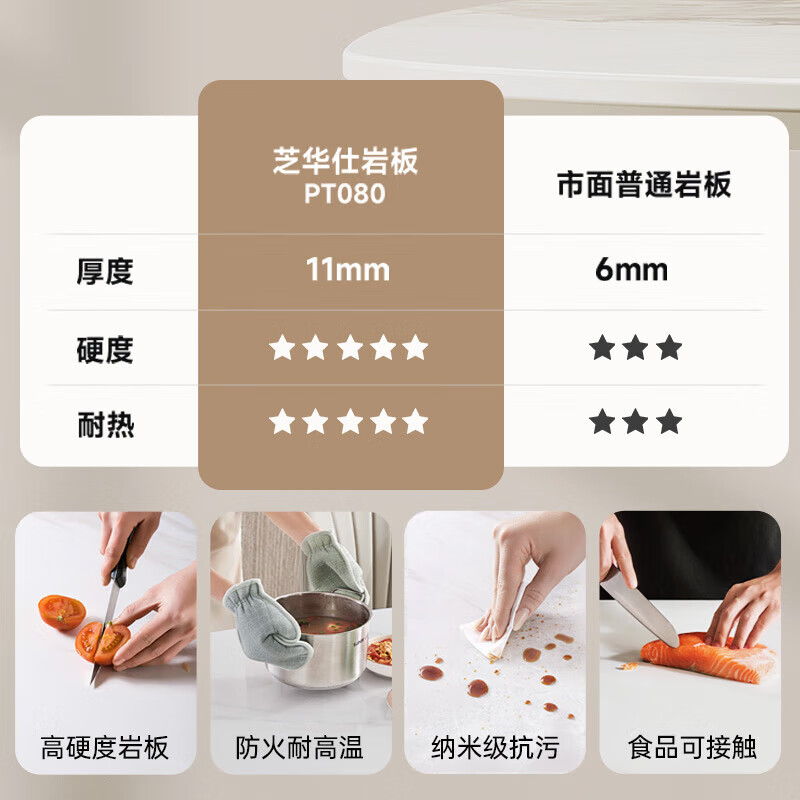 |  | 芝华仕岩板 PT080 | 市面普通岩板 |
|---|---|---|
| 厚度 | 11mm | 6mm |
| 硬度 | ★★★★★ | ★★★ |
| 耐热 | ★★★★★ | ★★★ |

高硬度岩板

防火耐高温

纳米级抗污

食品可接触