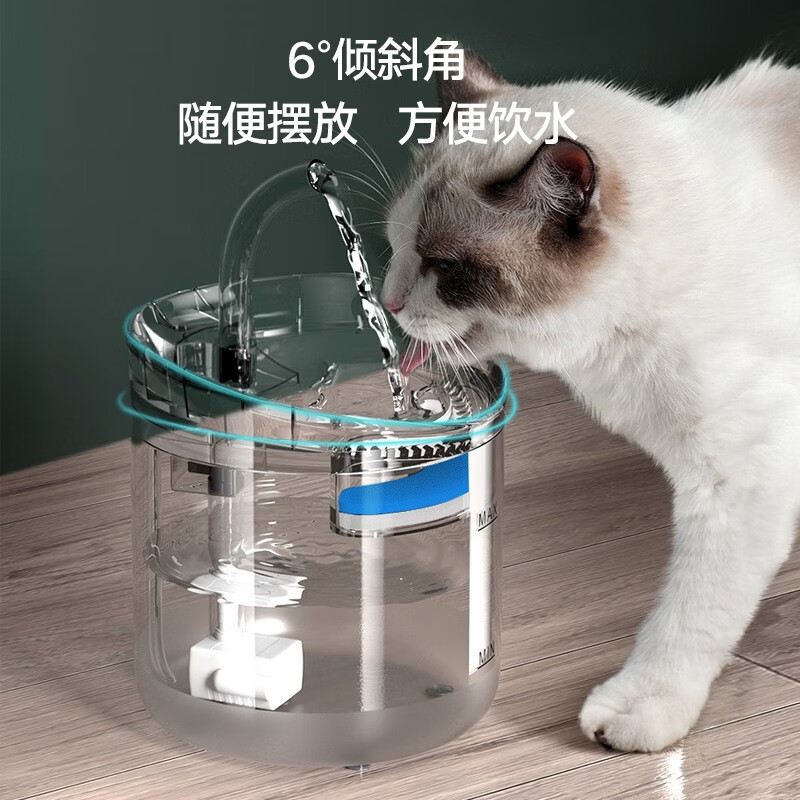 6°倾斜角
随便摆放 方便饮水

MAX

MIN