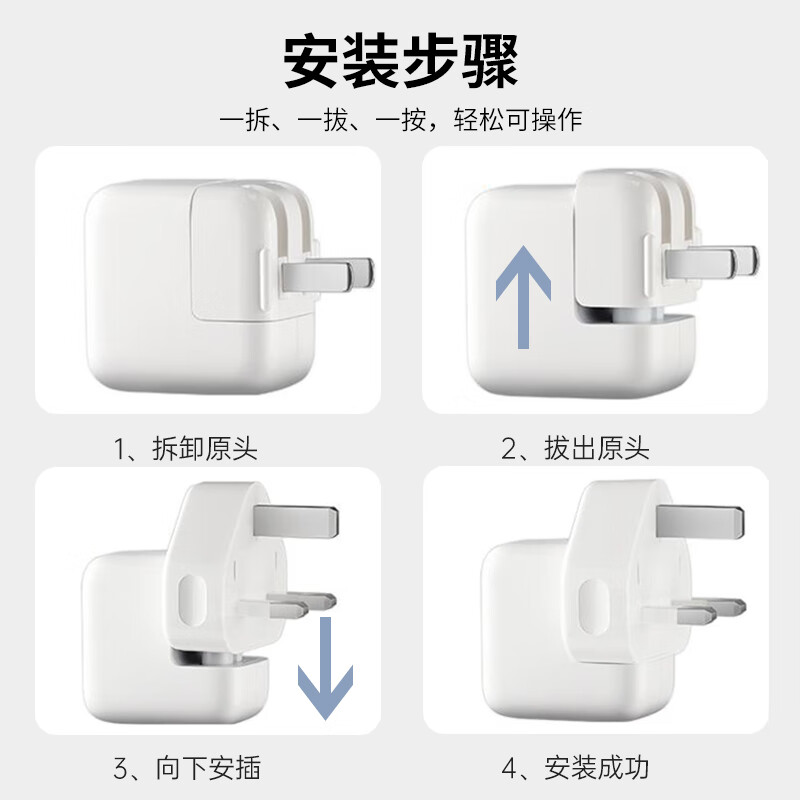 安装步骤

一拆、一拔、一按，轻松可操作

1、拆卸原头

2、拔出原头

3、向下安插

4、安装成功