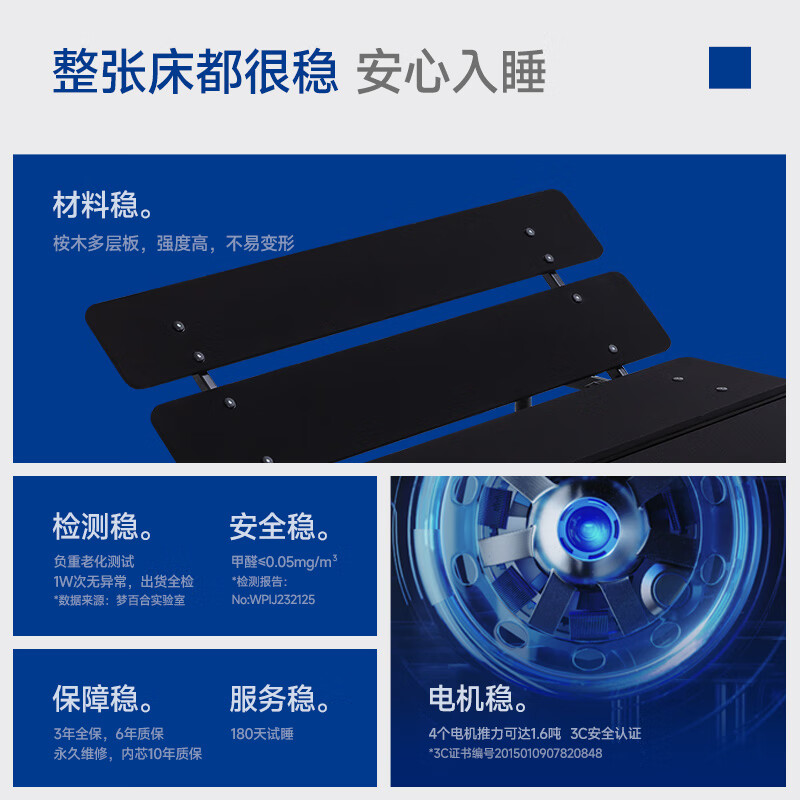 整张床都很稳 安心入睡

材料稳。
桉木多层板，强度高，不易变形

检测稳。
负重老化测试
1W次无异常，出货全检
*数据来源：梦百合实验室

安全稳。
甲醛≤0.05mg/m³
*检测报告：
No:WPIJ232125

保障稳。
3年全保，6年质保
永久维修，内芯10年质保

服务稳。
180天试睡

电机稳。
4个电机推力可达1.6吨 3C安全认证
*3C证书编号2015010907820848