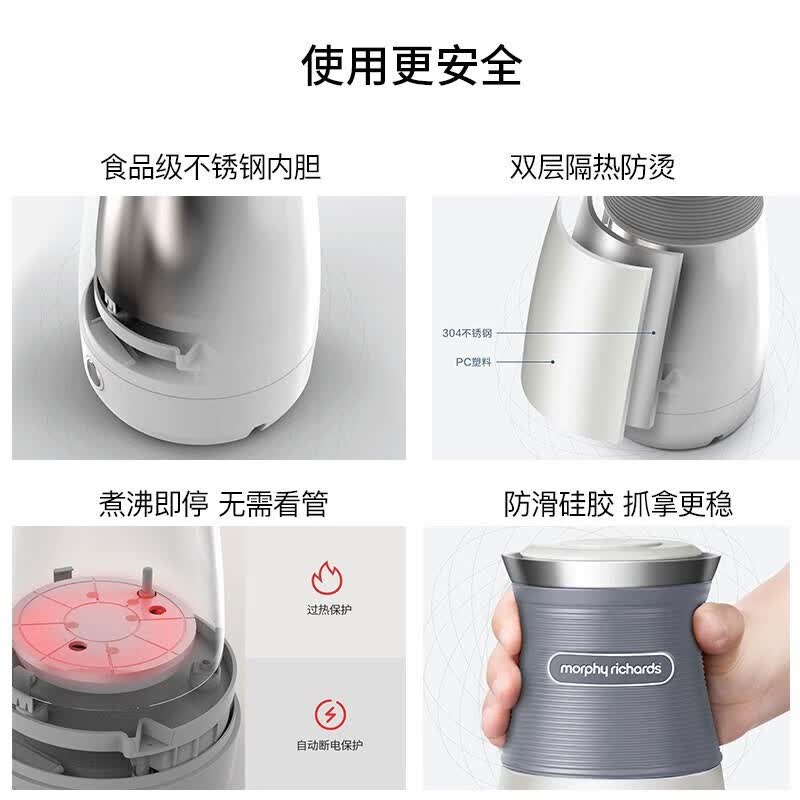 使用更安全

食品级不锈钢内胆

双层隔热防烫

304不锈钢

PC塑料

煮沸即停 无需看管

过热保护

自动断电保护

防滑硅胶 抓拿更稳

morphy richards