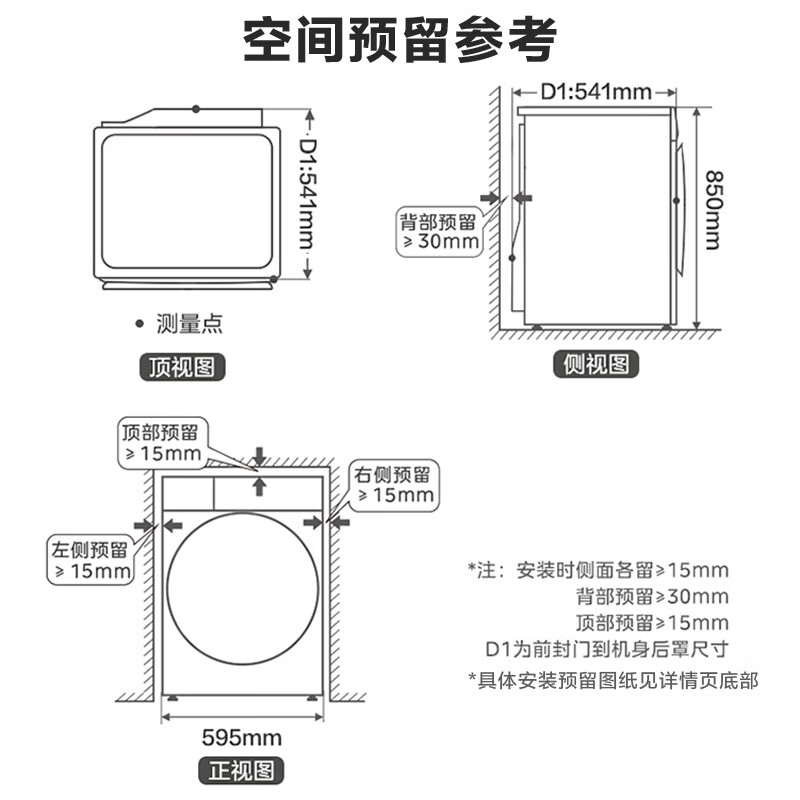 空间预留参考

D1:541mm

• 测量点

顶视图

D1:541mm

850mm

背部预留 ≥30mm

侧视图

顶部预留 ≥15mm

右侧预留 ≥15mm

左侧预留 ≥15mm

595mm

正视图

*注：安装时侧面各留≥15mm
背部预留≥30mm
顶部预留≥15mm
D1为前封门到机身后罩尺寸
*具体安装预留图纸见详情页底部