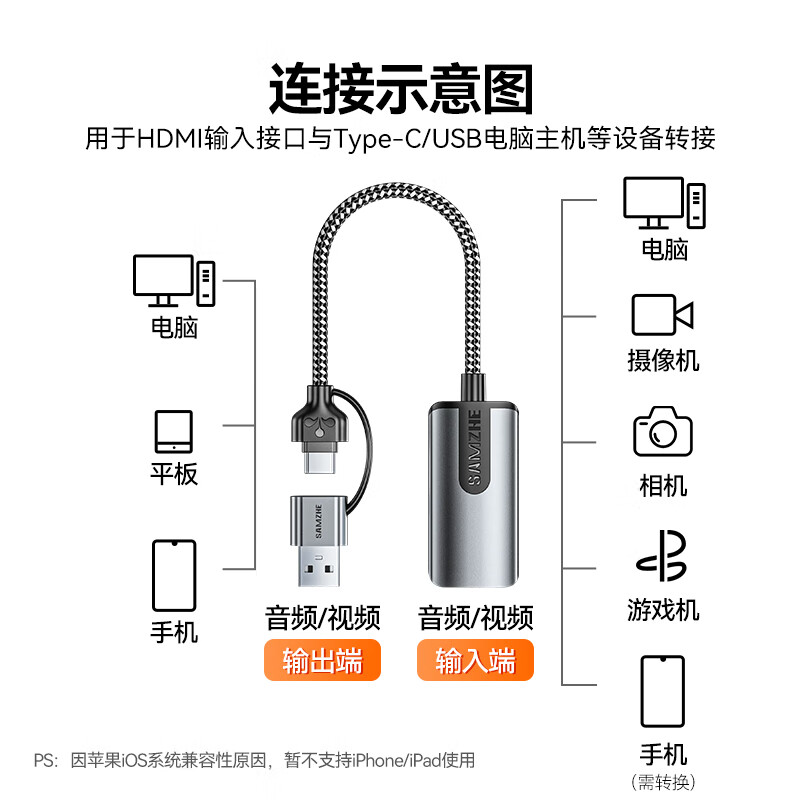 连接示意图

用于HDMI输入接口与Type-C/USB电脑主机等设备转接

电脑

平板

手机

SAMZHE

SAMZHE

音频/视频

输出端

音频/视频

输入端

电脑

摄像机

相机

游戏机

手机
(需转换)

PS：因苹果iOS系统兼容性原因，暂不支持iPhone/iPad使用