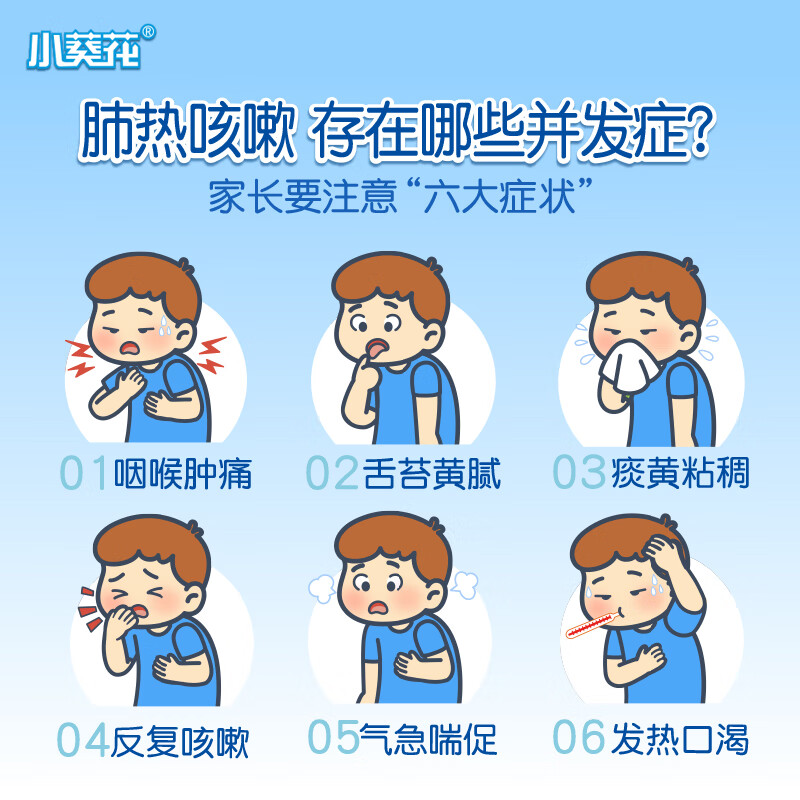 小葵花®

肺热咳嗽 存在哪些并发症?
家长要注意“六大症状”

01咽喉肿痛
02舌苔黄腻
03痰黄粘稠
04反复咳嗽
05气急喘促
06发热口渴