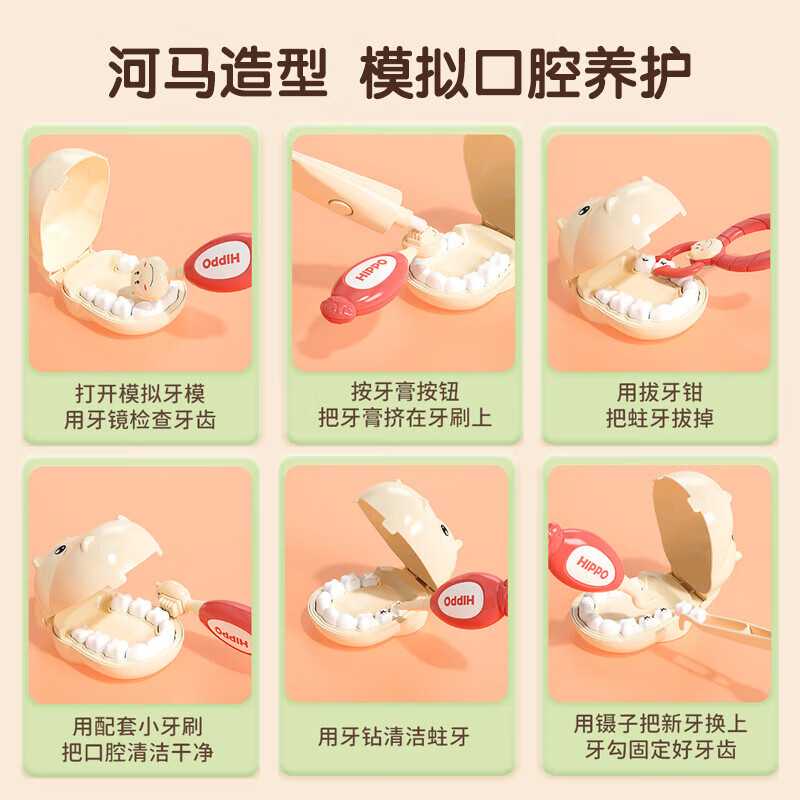 河马造型 模拟口腔养护

HIPPO

打开模拟牙模
用牙镜检查牙齿

HIPPO

按牙膏按钮
把牙膏挤在牙刷上

用拔牙钳
把蛀牙拔掉

HIPPO

用配套小牙刷
把口腔清洁干净

HIPPO

用牙钻清洁蛀牙

HIPPO

用镊子把新牙换上
牙勾固定好牙齿