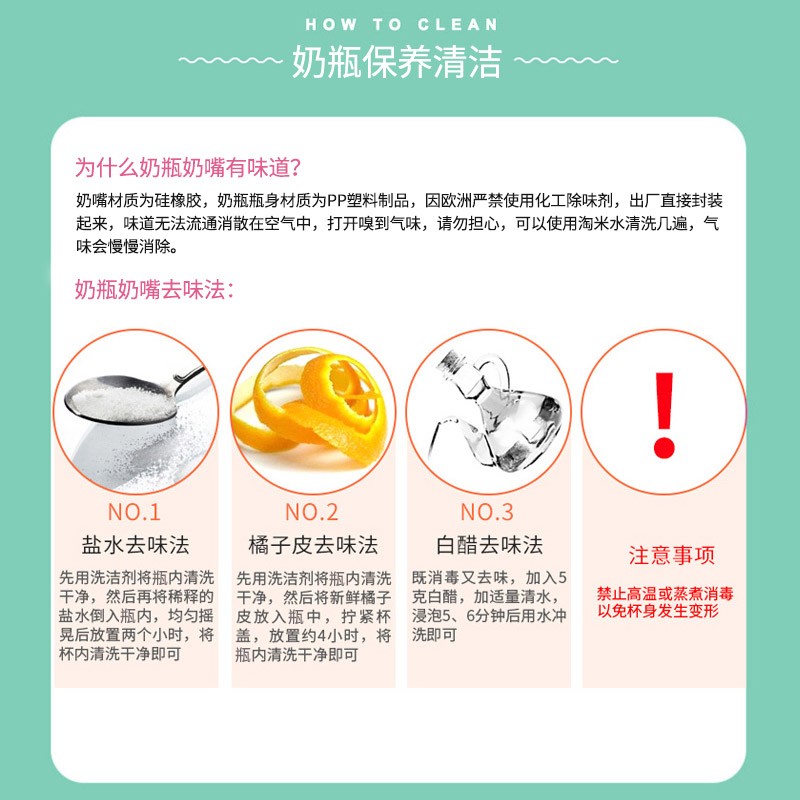 HOW TO CLEAN

奶瓶保养清洁

为什么奶瓶奶嘴有味道?

奶嘴材质为硅橡胶，奶瓶瓶身材质为PP塑料制品，因欧洲严禁使用化工除味剂，出厂直接封装起来，味道无法流通消散在空气中，打开嗅到气味，请勿担心，可以使用淘米水清洗几遍，气味会慢慢消除。

奶瓶奶嘴去味法:

NO.1

盐水去味法

先用洗洁剂将瓶内清洗干净，然后再将稀释的盐水倒入瓶内，均匀摇晃后放置两个小时，将杯内清洗干净即可

NO.2

橘子皮去味法

先用洗洁剂将瓶内清洗干净，然后将新鲜橘子皮放入瓶中，拧紧杯盖，放置约4小时，将瓶内清洗干净即可

NO.3

白醋去味法

既消毒又去味，加入5克白醋，加适量清水，浸泡5、6分钟后用水冲洗即可

!

注意事项

禁止高温或蒸煮消毒以免杯身发生变形