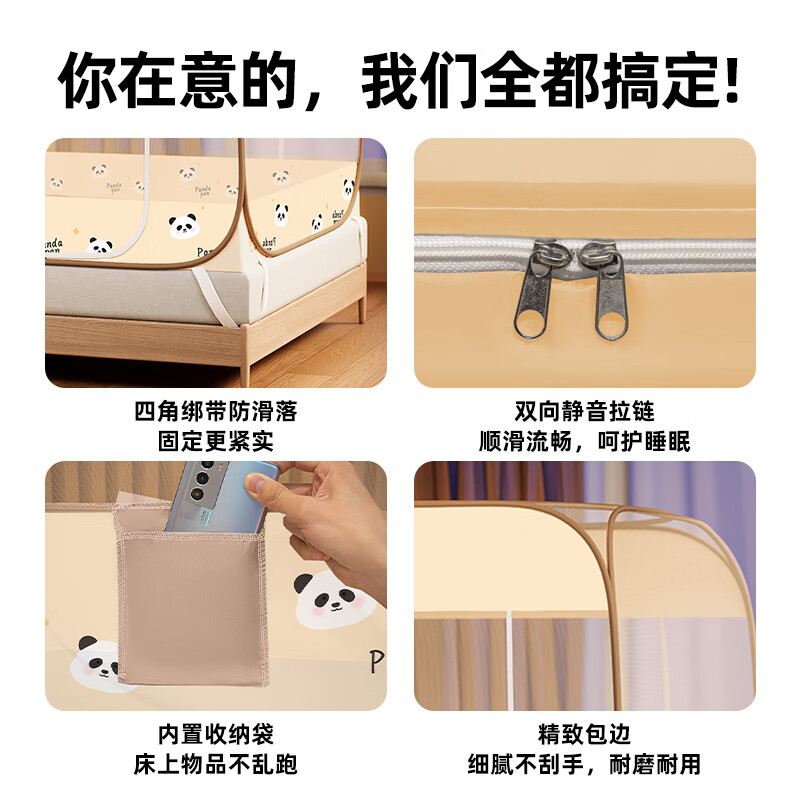 你在意的，我们全都搞定!

四角绑带防滑落
固定更紧实

双向静音拉链
顺滑流畅，呵护睡眠

内置收纳袋
床上物品不乱跑

精致包边
细腻不刮手，耐磨耐用