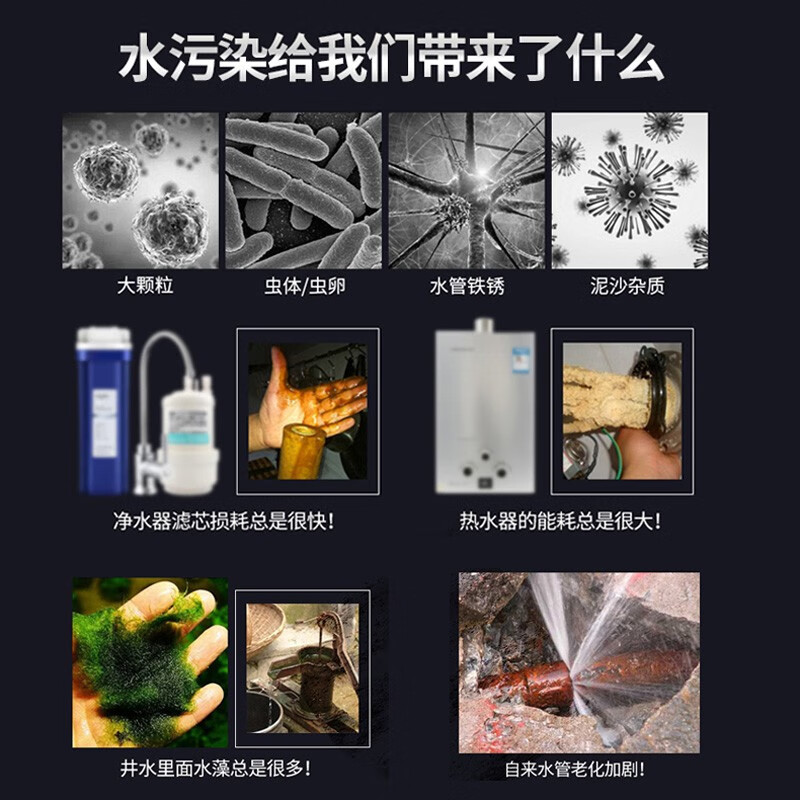 水污染给我们带来了什么

大颗粒

虫体/虫卵

水管铁锈

泥沙杂质

净水器滤芯损耗总是很快!

热水器的能耗总是很大!

井水里面水藻总是很多!

自来水管老化加剧!