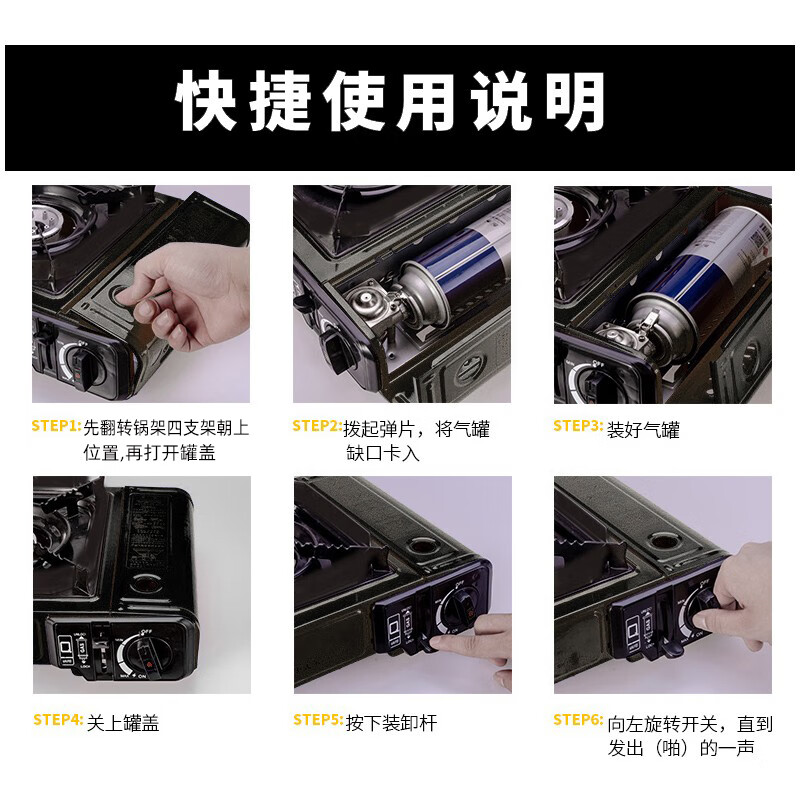 快捷使用说明

STEP1: 先翻转锅架四支架朝上位置,再打开罐盖

STEP2: 拨起弹片，将气罐缺口卡入

STEP3: 装好气罐

STEP4: 关上罐盖

STEP5: 按下装卸杆

STEP6: 向左旋转开关，直到发出（啪）的一声