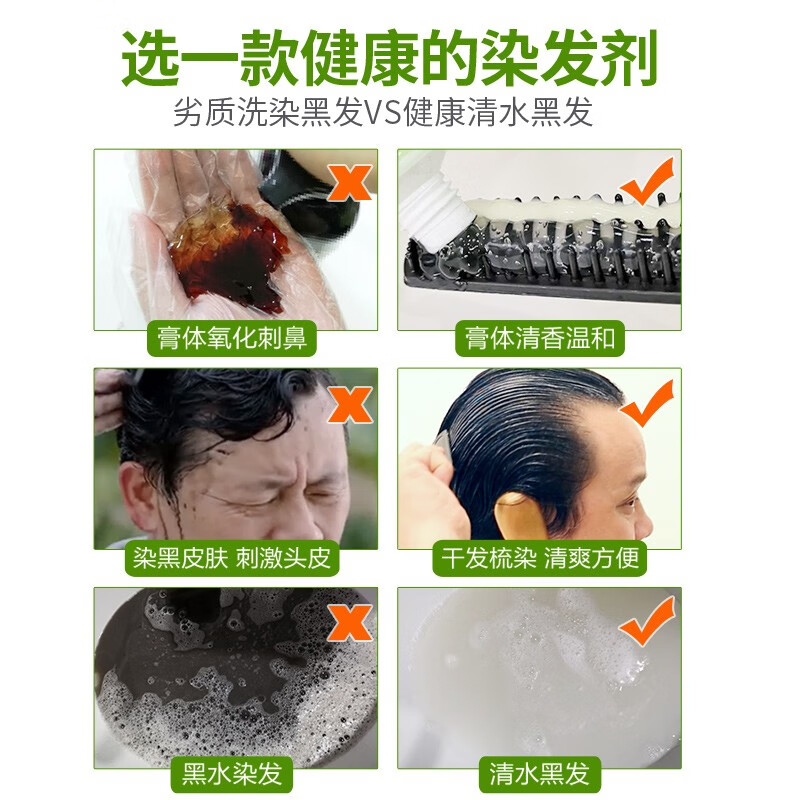 选一款健康的染发剂
劣质洗染黑发VS健康清水黑发

膏体氧化刺鼻

膏体清香温和

染黑皮肤 刺激头皮

干发梳染 清爽方便

黑水染发

清水黑发