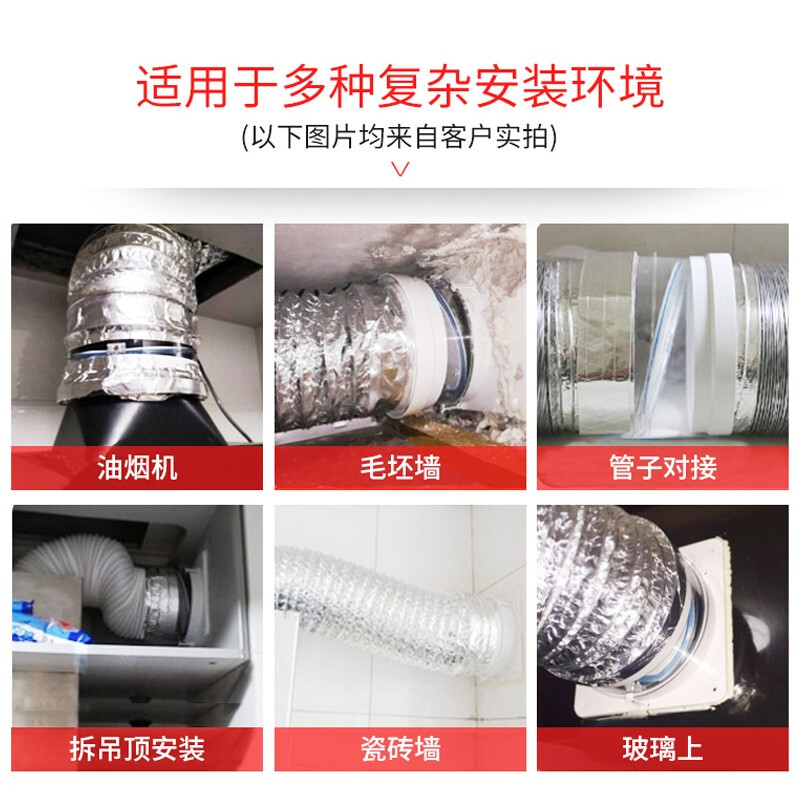 适用于多种复杂安装环境
(以下图片均来自客户实拍)

油烟机

毛坯墙

管子对接

拆吊顶安装

瓷砖墙

玻璃上