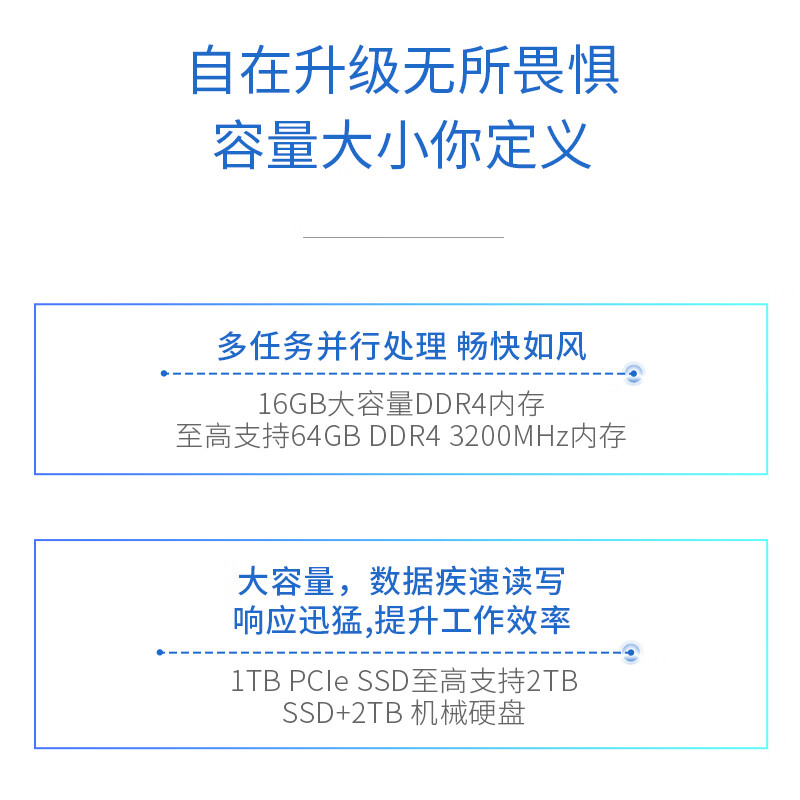 自在升级无所畏惧
容量大小你定义

多任务并行处理 畅快如风

16GB大容量DDR4内存
至高支持64GB DDR4 3200MHz内存

大容量，数据疾速读写
响应迅猛,提升工作效率

1TB PCIe SSD至高支持2TB
SSD+2TB 机械硬盘