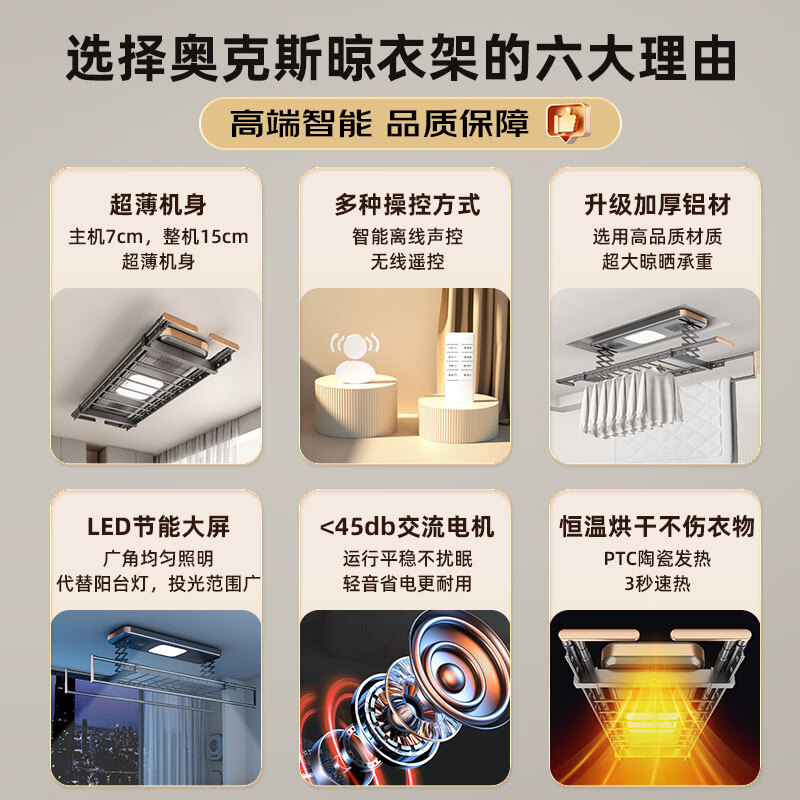 选择奥克斯晾衣架的六大理由

高端智能 品质保障

超薄机身
主机7cm，整机15cm
超薄机身

多种操控方式
智能离线声控
无线遥控

升级加厚铝材
选用高品质材质
超大晾晒承重

LED节能大屏
广角均匀照明
代替阳台灯，投光范围广

<45db交流电机
运行平稳不扰眠
轻音省电更耐用

恒温烘干不伤衣物
PTC陶瓷发热
3秒速热