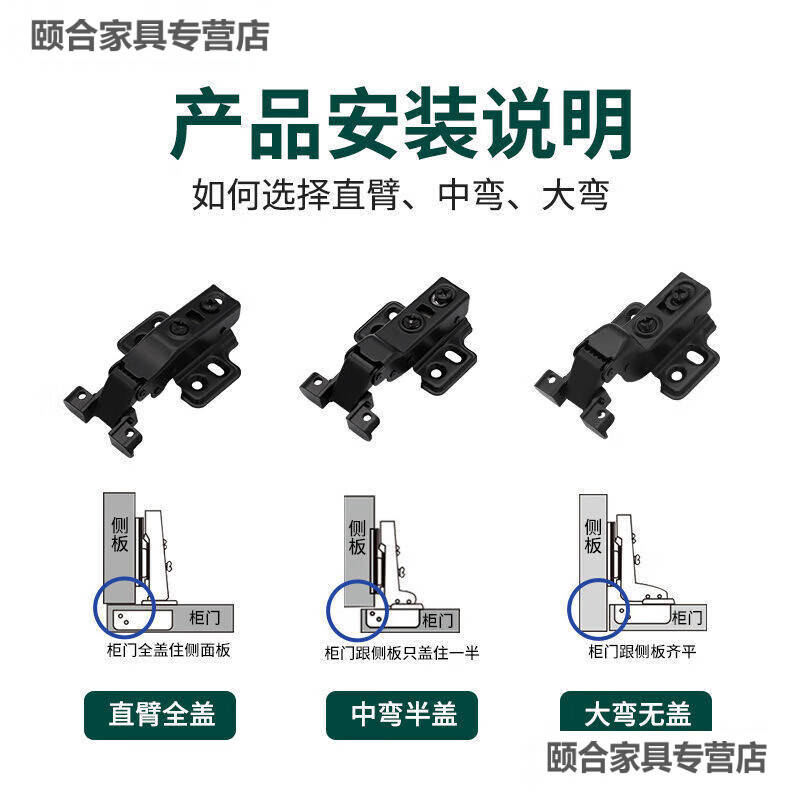 颐合家具专营店

产品安装说明

如何选择直臂、中弯、大弯

侧板

柜门

柜门全盖住侧面板

直臂全盖

侧板

柜门

柜门跟侧板只盖住一半

中弯半盖

侧板

柜门

柜门跟侧板齐平

大弯无盖

颐合家具专营店