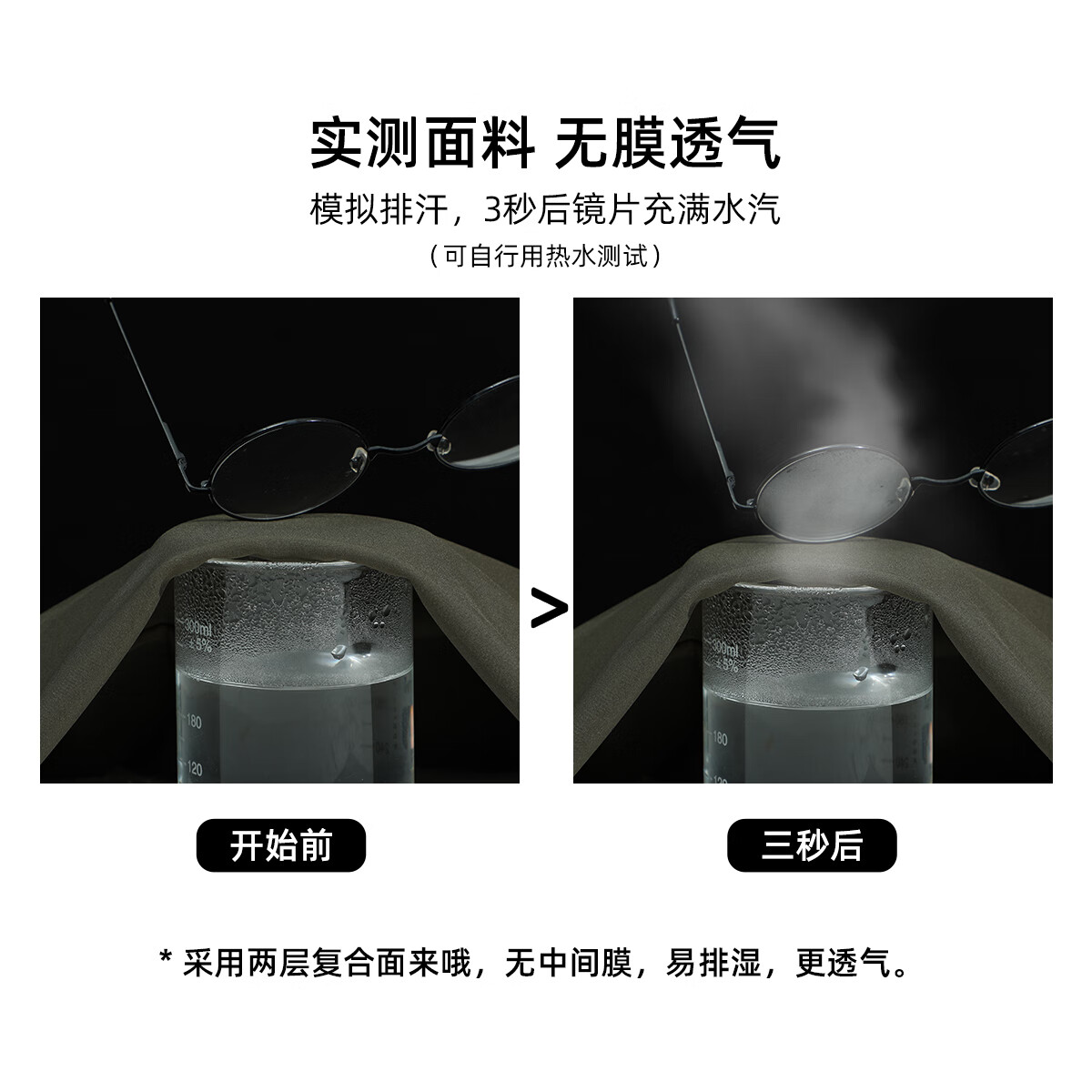 实测面料 无膜透气

模拟排汗，3秒后镜片充满水汽

（可自行用热水测试）

300ml
±5%
180
120

>

300ml
±5%
180
120

开始前

三秒后

* 采用两层复合面来哦，无中间膜，易排湿，更透气。