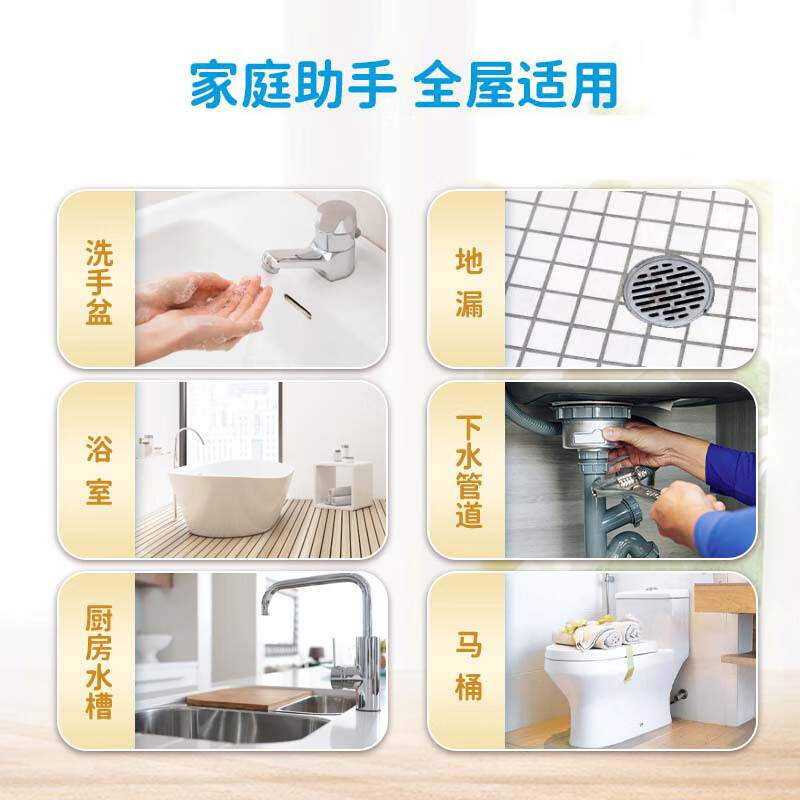 家庭助手 全屋适用

洗手盆

地漏

浴室

下水管道

厨房水槽

马桶