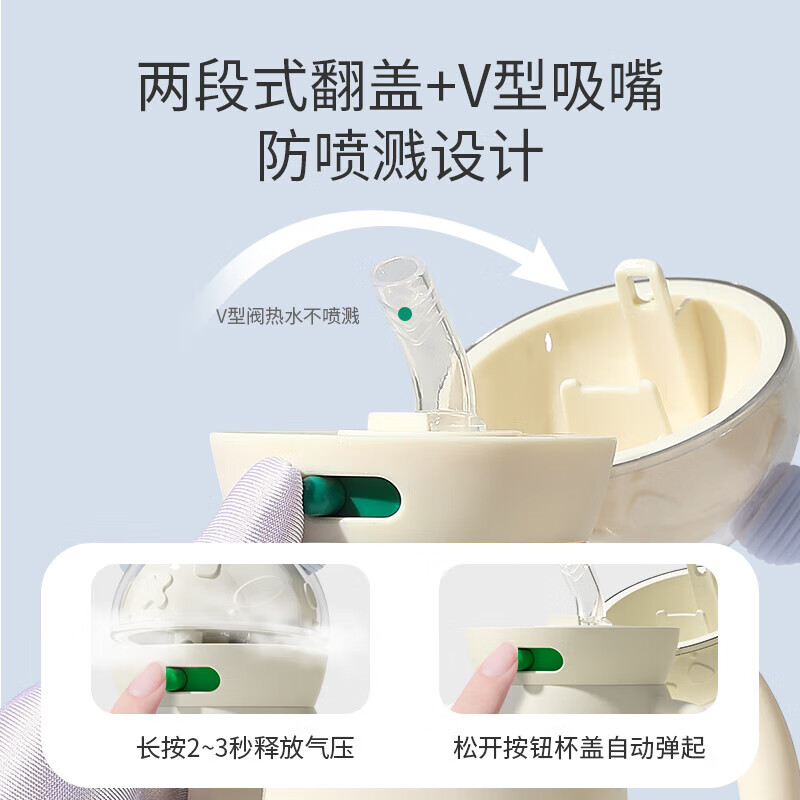 两段式翻盖+V型吸嘴
防喷溅设计

V型阀热水不喷溅

长按2~3秒释放气压

松开按钮杯盖自动弹起