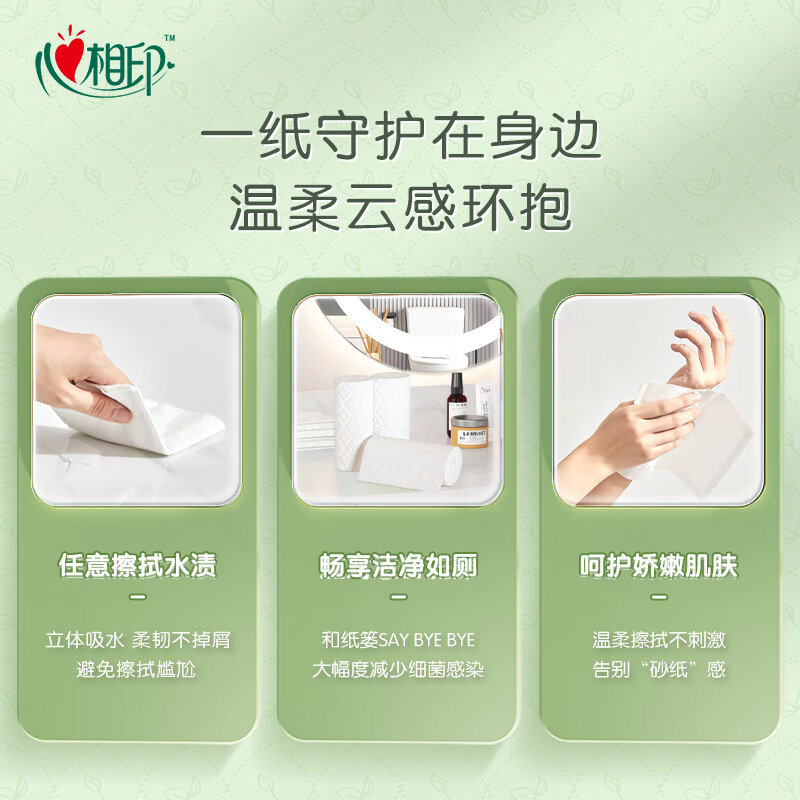 心相印™

一纸守护在身边
温柔云感环抱

任意擦拭水渍
—
立体吸水 柔韧不掉屑
避免擦拭尴尬

畅享洁净如厕
—
和纸篓SAY BYE BYE
大幅度减少细菌感染

呵护娇嫩肌肤
—
温柔擦拭不刺激
告别“砂纸”感