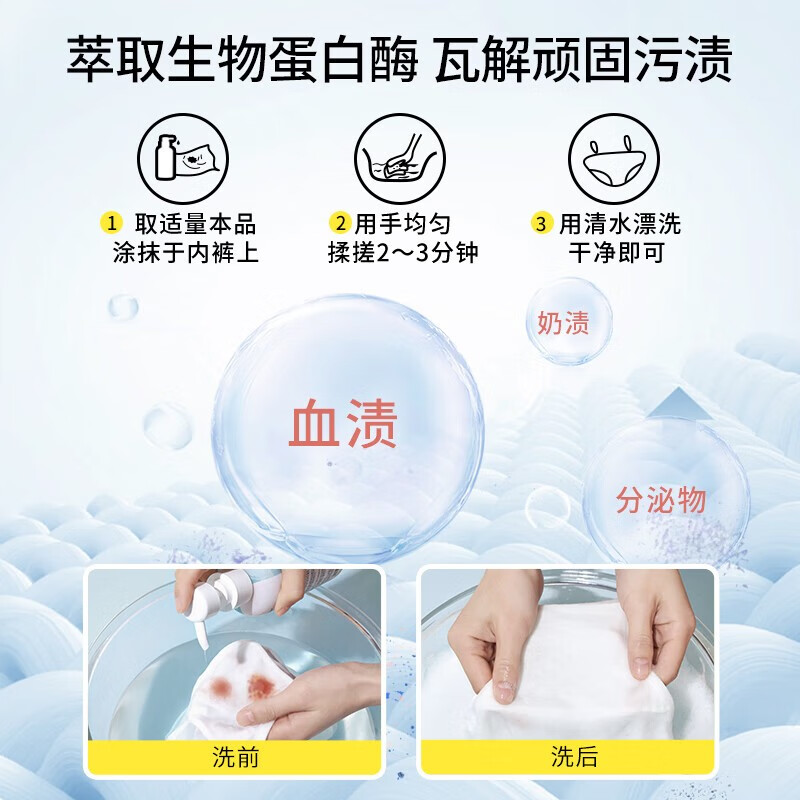 萃取生物蛋白酶 瓦解顽固污渍

1 取适量本品涂抹于内裤上

2 用手均匀揉搓2～3分钟

3 用清水漂洗干净即可

奶渍

血渍

分泌物

洗前

洗后