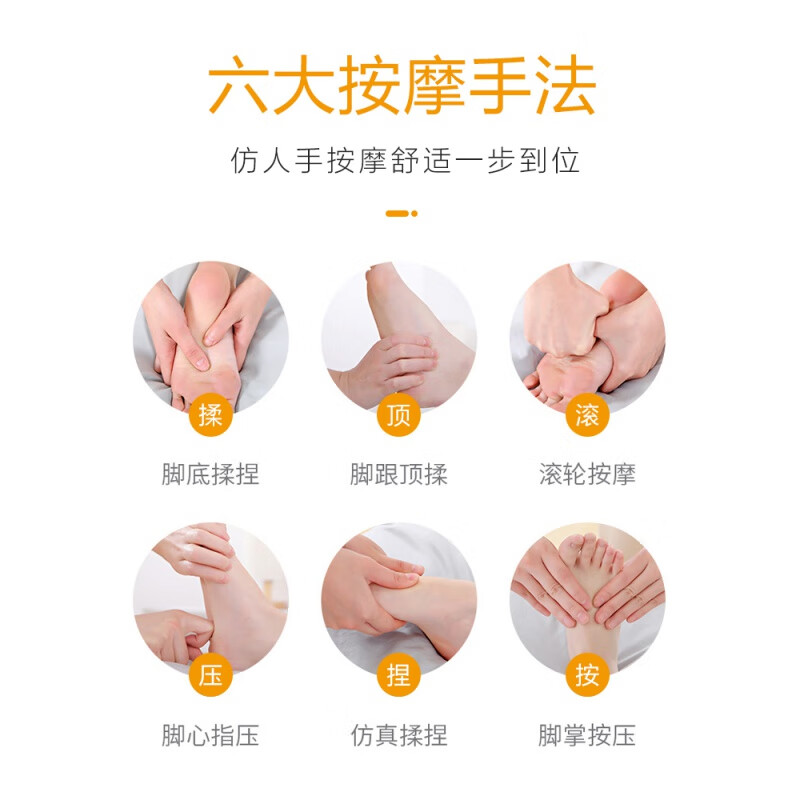 六大按摩手法

仿人手按摩舒适一步到位

揉
脚底揉捏

顶
脚跟顶揉

滚
滚轮按摩

压
脚心指压

捏
仿真揉捏

按
脚掌按压