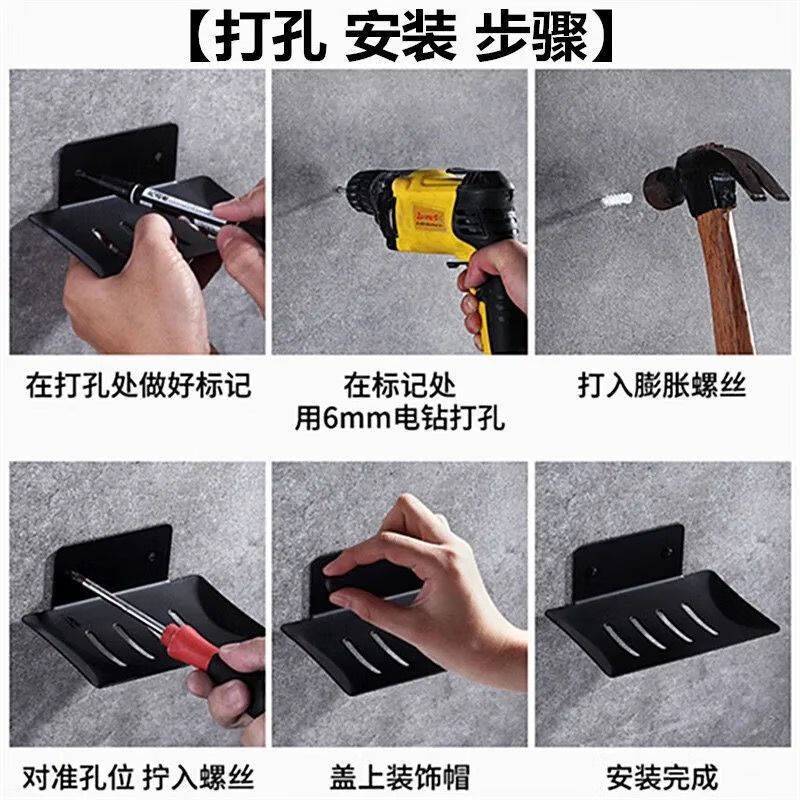 【打孔 安装 步骤】

在打孔处做好标记

在标记处
用6mm电钻打孔

打入膨胀螺丝

对准孔位 拧入螺丝

盖上装饰帽

安装完成