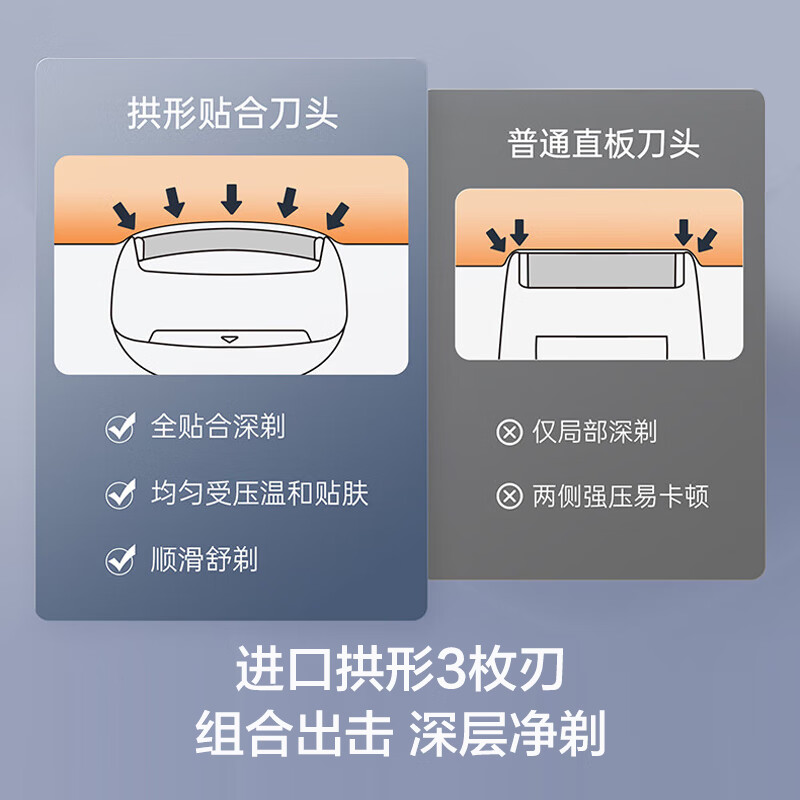 拱形贴合刀头

全贴合深剃

均匀受压温和贴肤

顺滑舒剃

普通直板刀头

仅局部深剃

两侧强压易卡顿

进口拱形3枚刃
组合出击 深层净剃