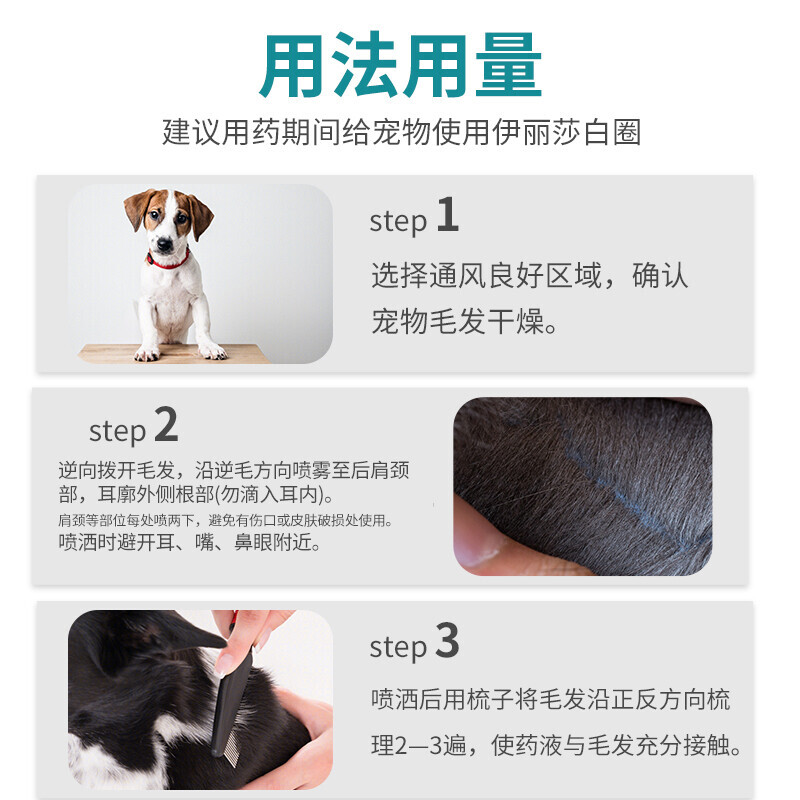 用法用量
建议用药期间给宠物使用伊丽莎白圈

step 1
选择通风良好区域，确认宠物毛发干燥。

step 2
逆向拨开毛发，沿逆毛方向喷雾至后肩颈部，耳廓外侧根部(勿滴入耳内)。
肩颈等部位每处喷两下，避免有伤口或皮肤破损处使用。
喷洒时避开耳、嘴、鼻眼附近。

step 3
喷洒后用梳子将毛发沿正反方向梳理2—3遍，使药液与毛发充分接触。